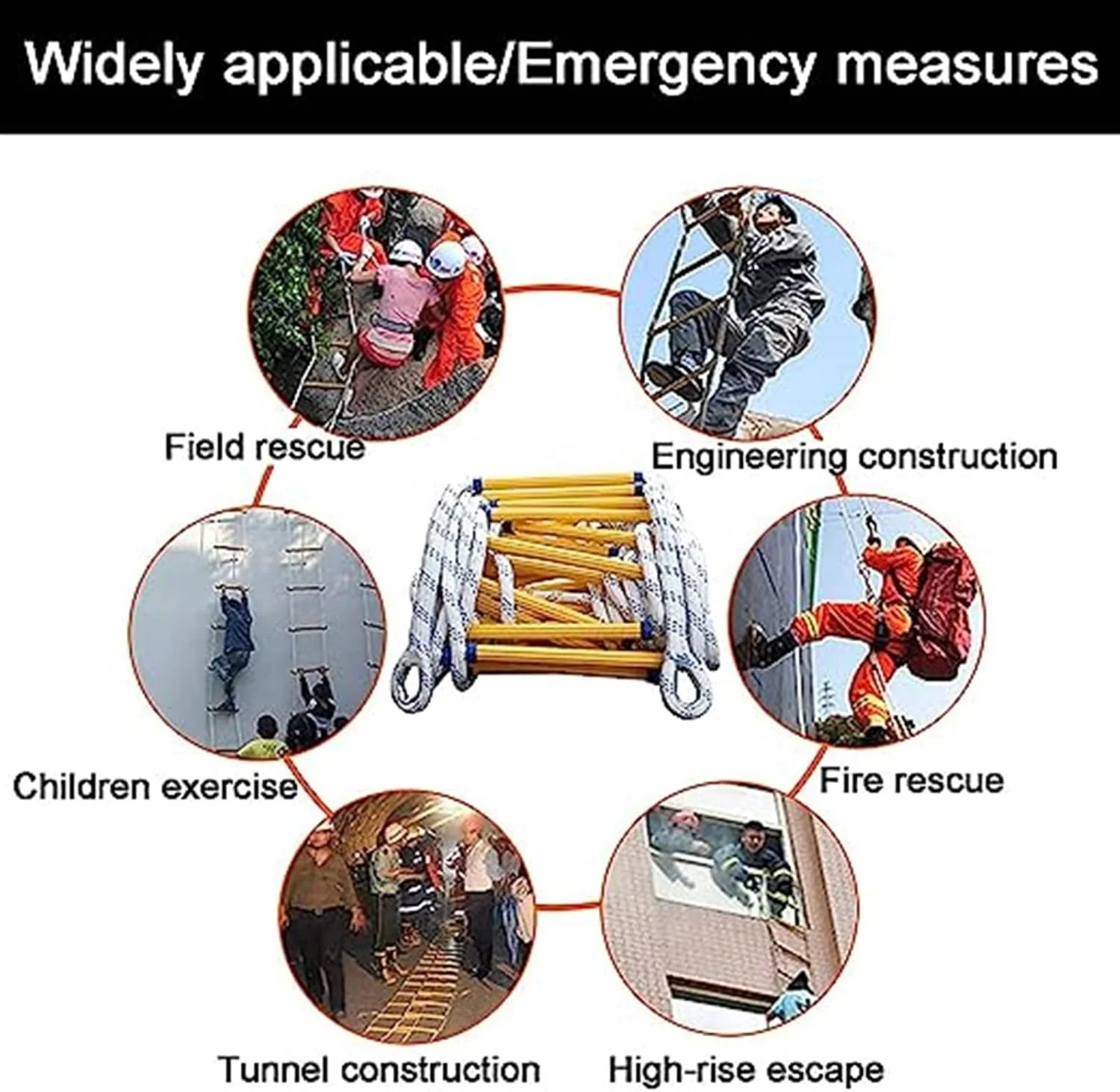 Widely applicable/Emergency measures

Field rescue

Engineering construction

Children exercise

Fire rescue

Tunnel construction

High-rise escape