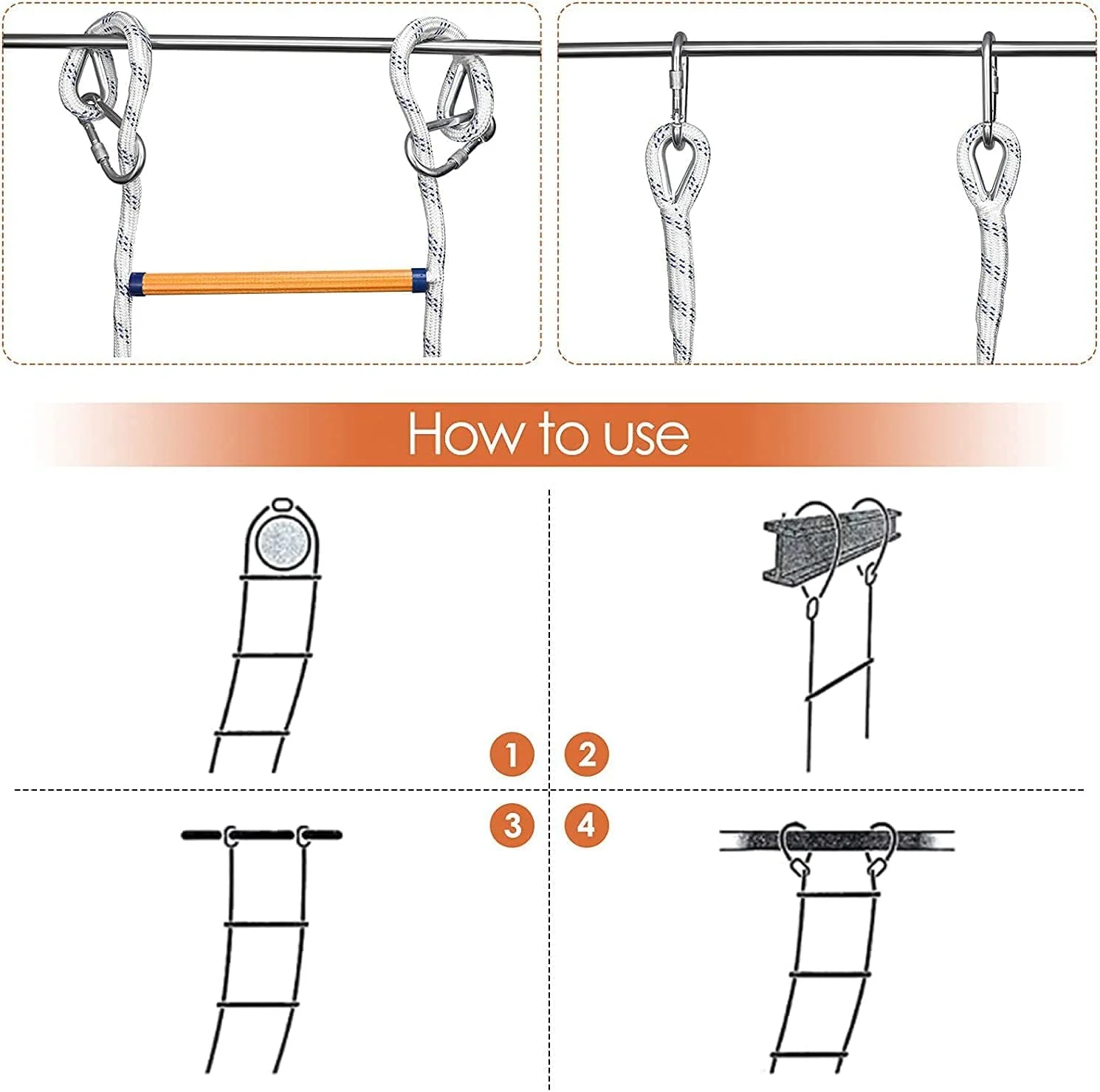 How to use

1

2

3

4