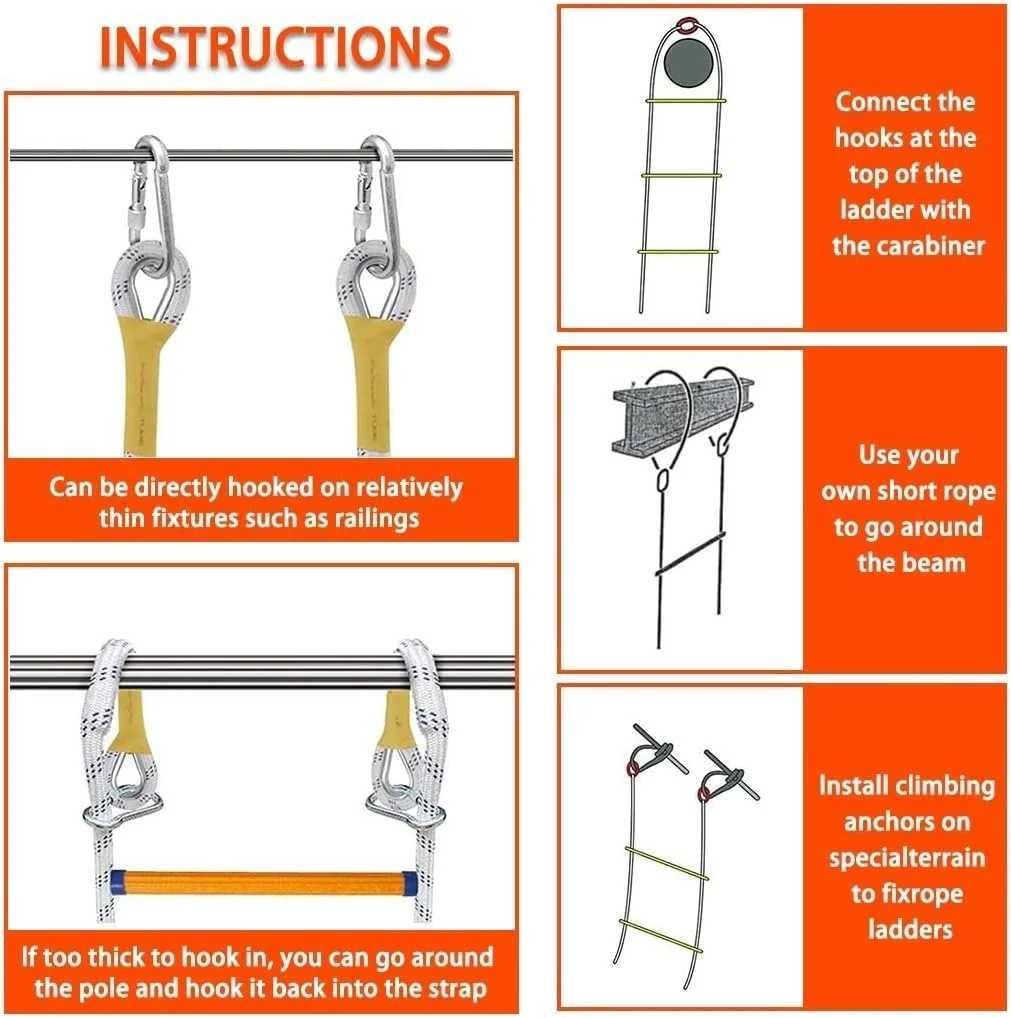 INSTRUCTIONS

Can be directly hooked on relatively thin fixtures such as railings

If too thick to hook in, you can go around the pole and hook it back into the strap

Connect the hooks at the top of the ladder with the carabiner

Use your own short rope to go around the beam

Install climbing anchors on specialterrain to fixrope ladders