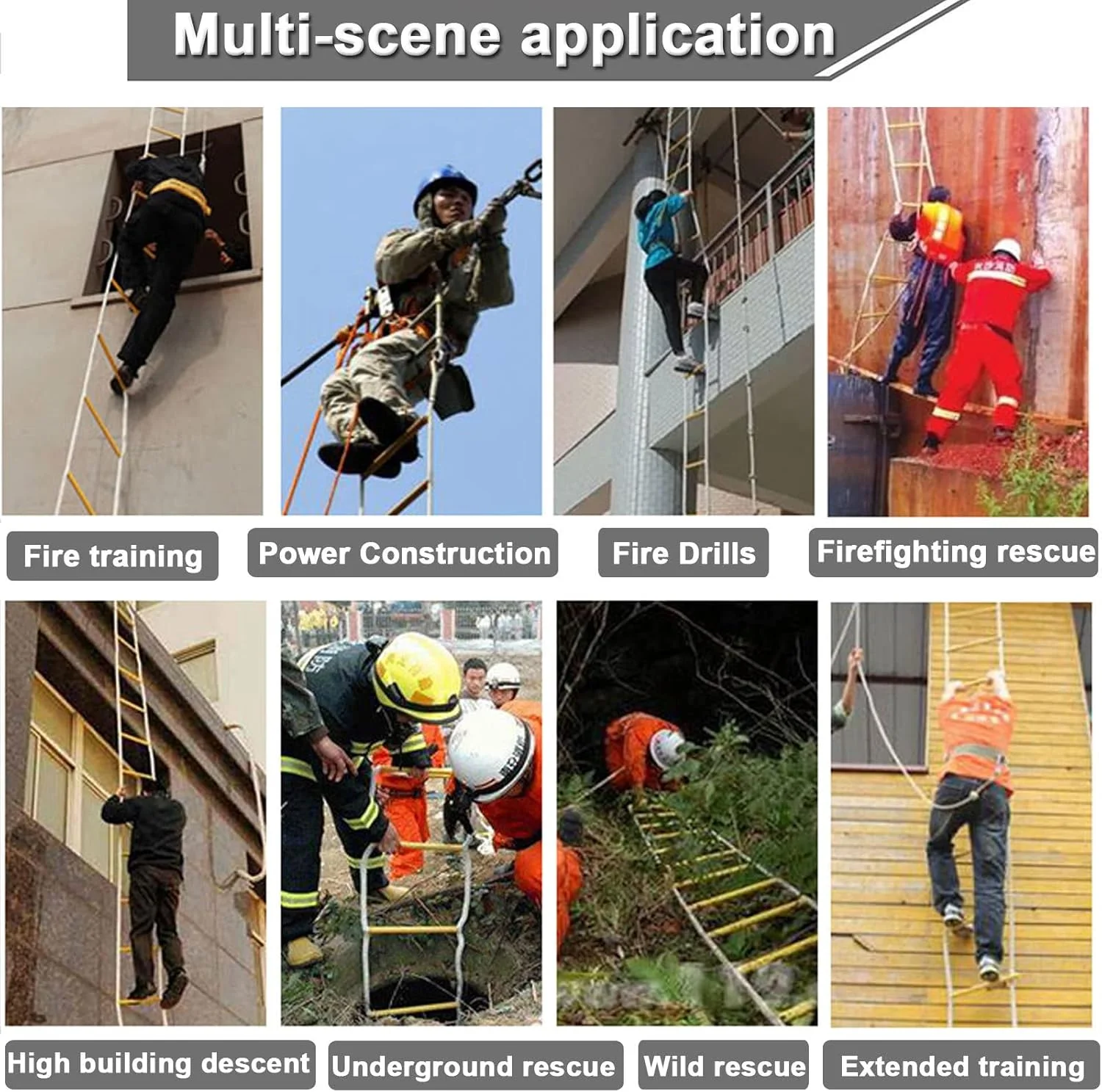 Multi-scene application

Fire training

Power Construction

Fire Drills

Firefighting rescue

High building descent

Underground rescue

Wild rescue

Extended training