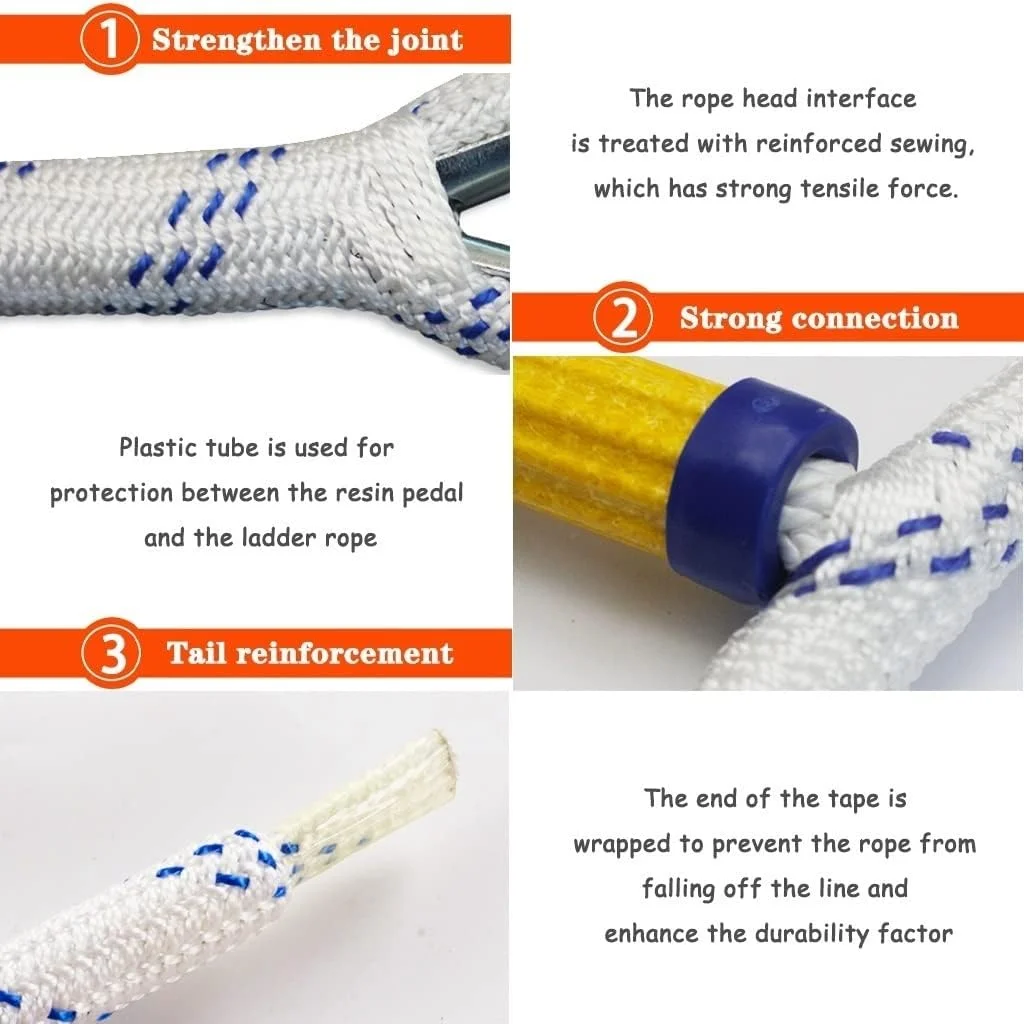 1 Strengthen the joint

The rope head interface is treated with reinforced sewing, which has strong tensile force.

2 Strong connection

Plastic tube is used for protection between the resin pedal and the ladder rope

3 Tail reinforcement

The end of the tape is wrapped to prevent the rope from falling off the line and enhance the durability factor