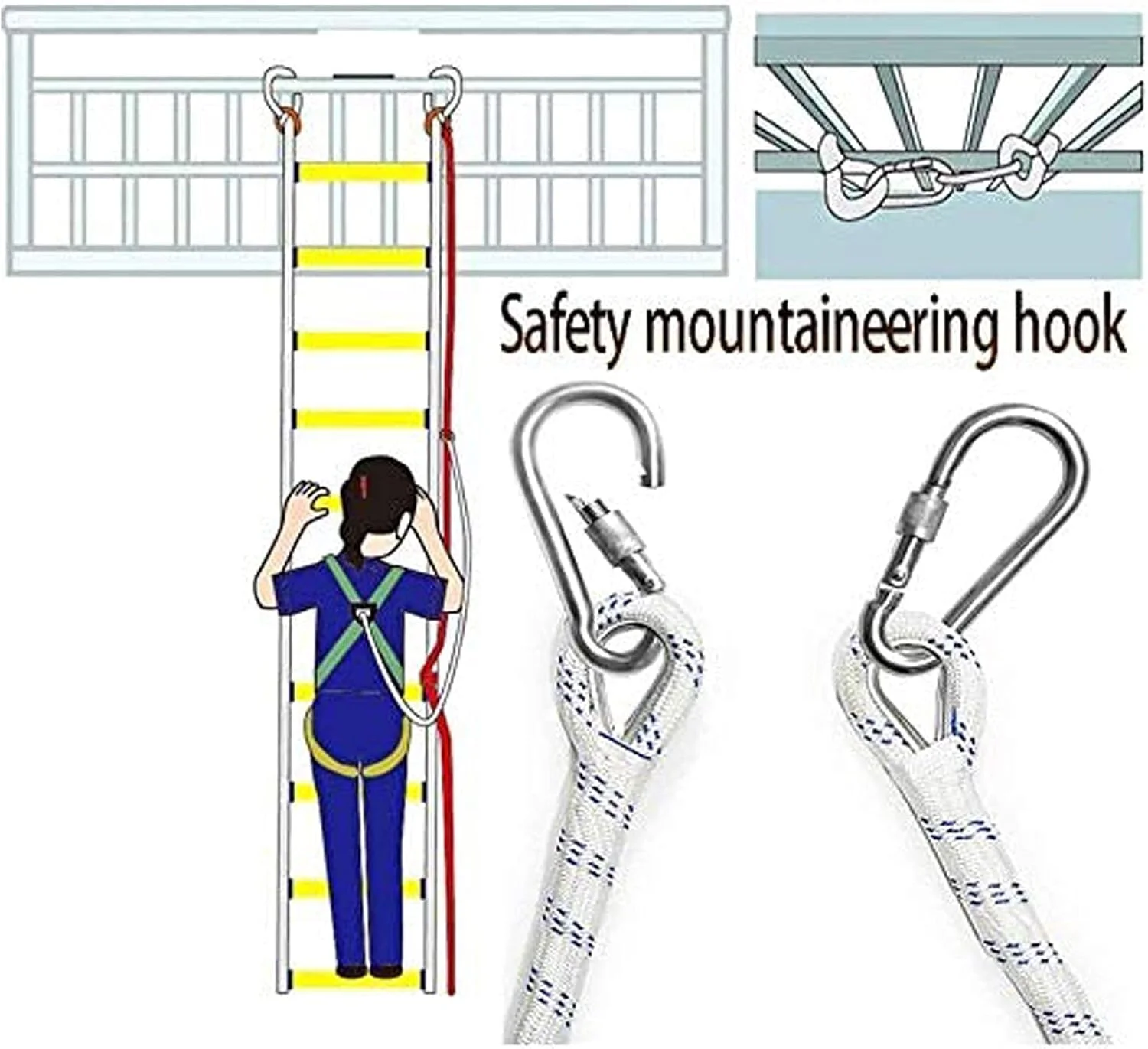 Safety mountaineering hook