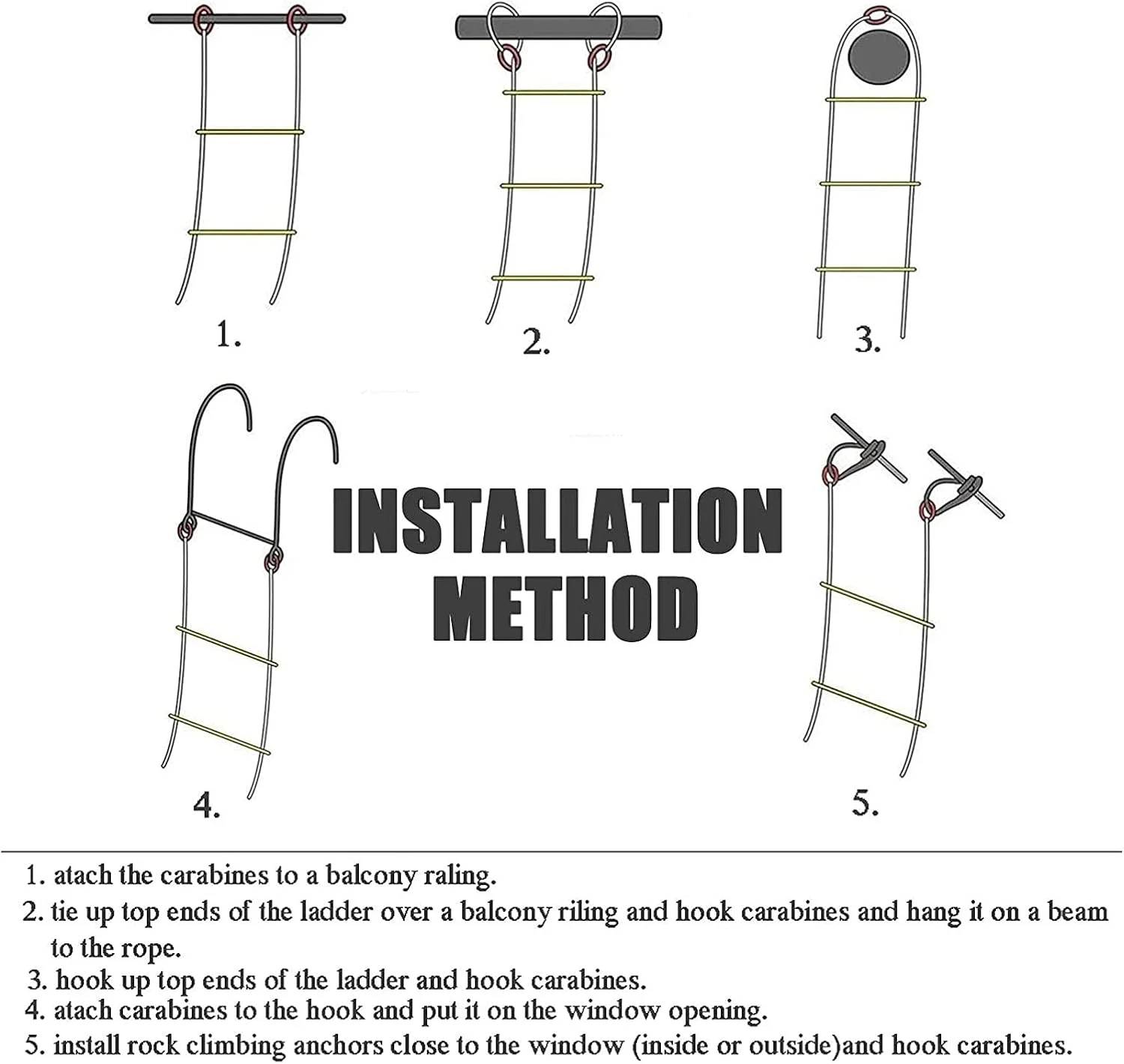 1.

2.

3.

4.

INSTALLATION METHOD

5.

1. atach the carabines to a balcony raling.
2. tie up top ends of the ladder over a balcony riling and hook carabines and hang it on a beam to the rope.
3. hook up top ends of the ladder and hook carabines.
4. atach carabines to the hook and put it on the window opening.
5. install rock climbing anchors close to the window (inside or outside)and hook carabines.