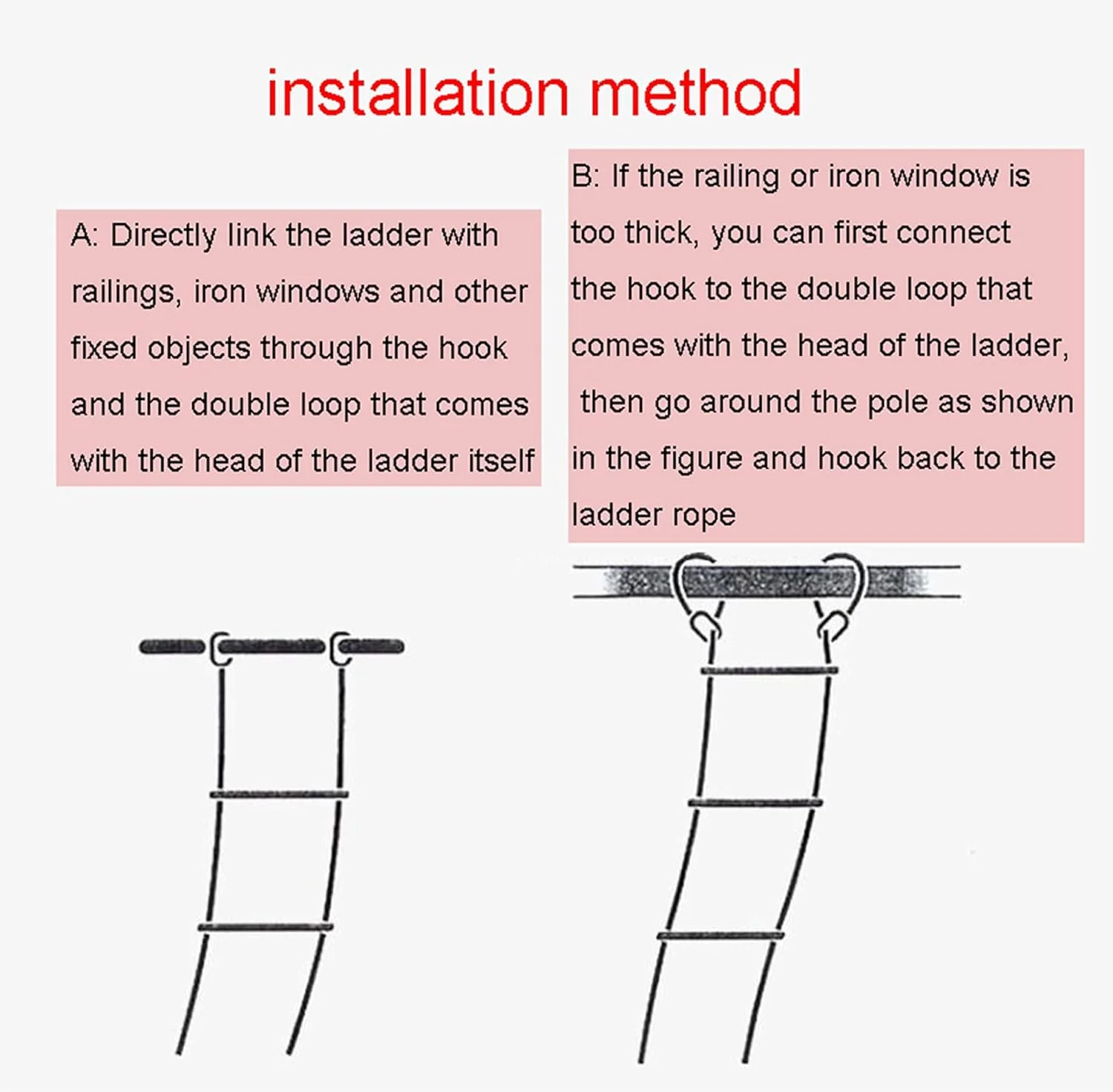 installation method

A: Directly link the ladder with railings, iron windows and other fixed objects through the hook and the double loop that comes with the head of the ladder itself

B: If the railing or iron window is too thick, you can first connect the hook to the double loop that comes with the head of the ladder, then go around the pole as shown in the figure and hook back to the ladder rope