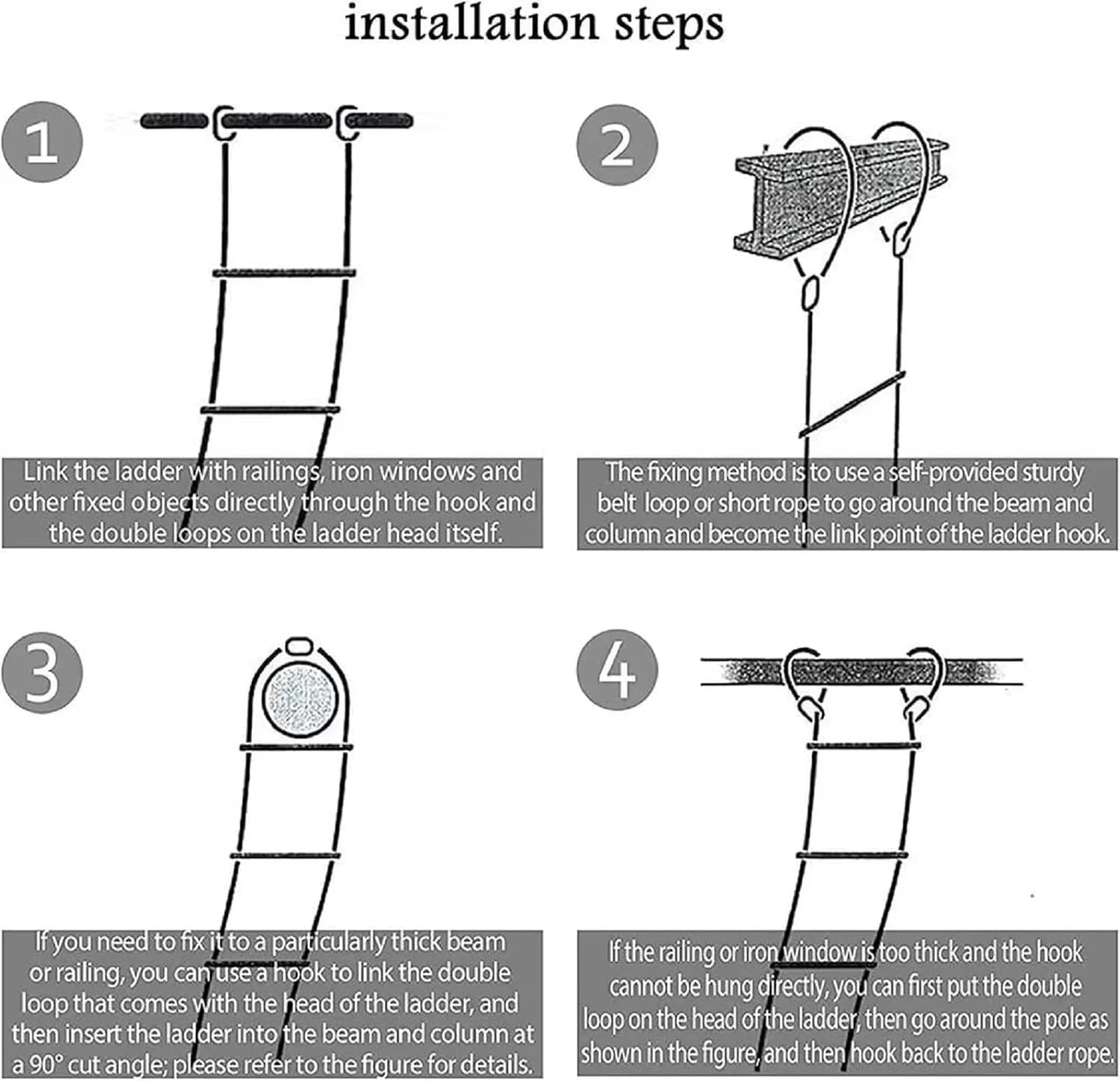 installation steps

1

Link the ladder with railings, iron windows and other fixed objects directly through the hook and the double loops on the ladder head itself.

2

The fixing method is to use a self-provided sturdy belt loop or short rope to go around the beam and column and become the link point of the ladder hook.

3

If you need to fix it to a particularly thick beam or railing, you can use a hook to link the double loop that comes with the head of the ladder, and then insert the ladder into the beam and column at a 90° cut angle; please refer to the figure for details.

4

If the railing or iron window is too thick and the hook cannot be hung directly, you can first put the double loop on the head of the ladder, then go around the pole as shown in the figure, and then hook back to the ladder rope.