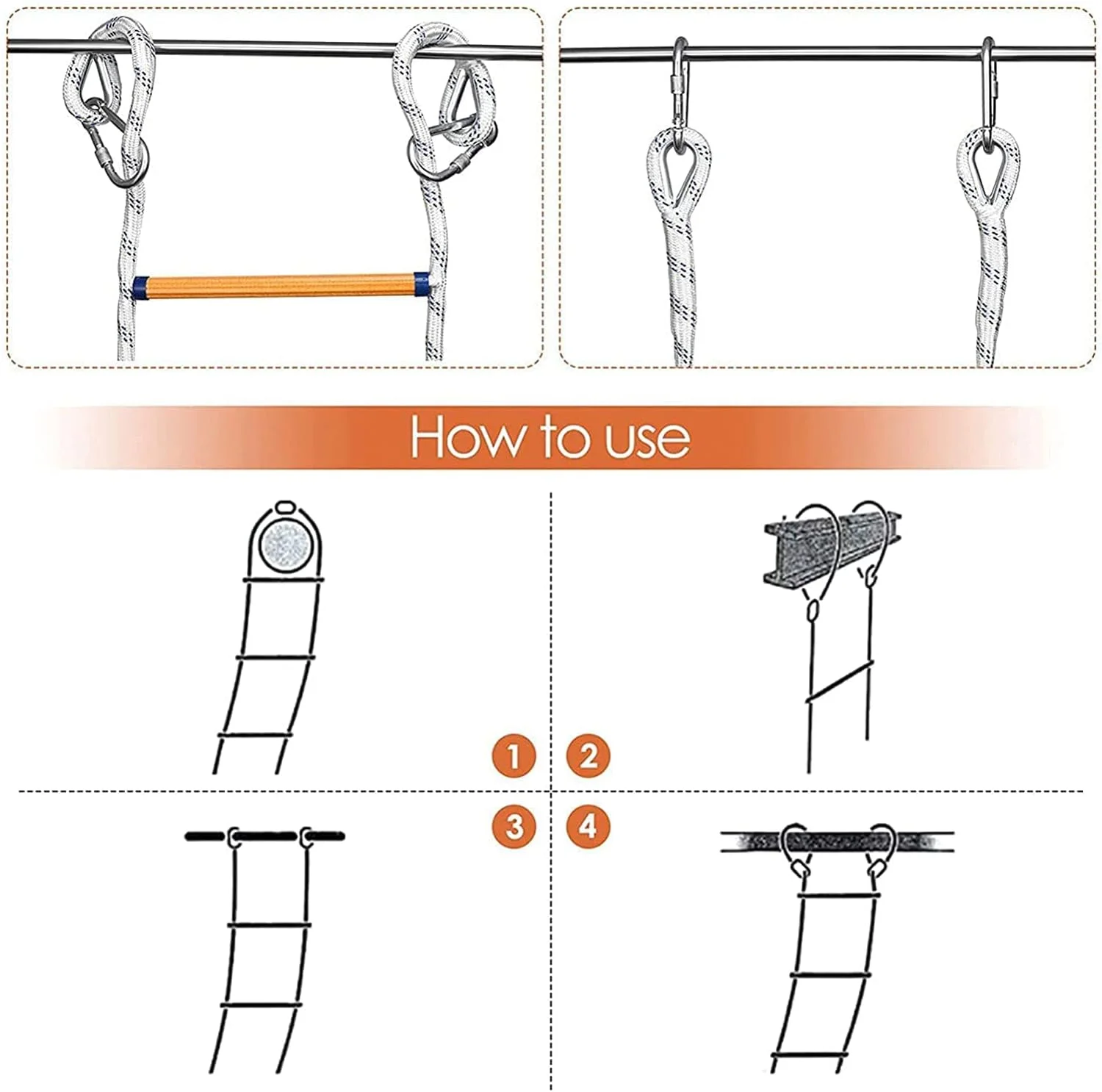 How to use

1
2
3
4