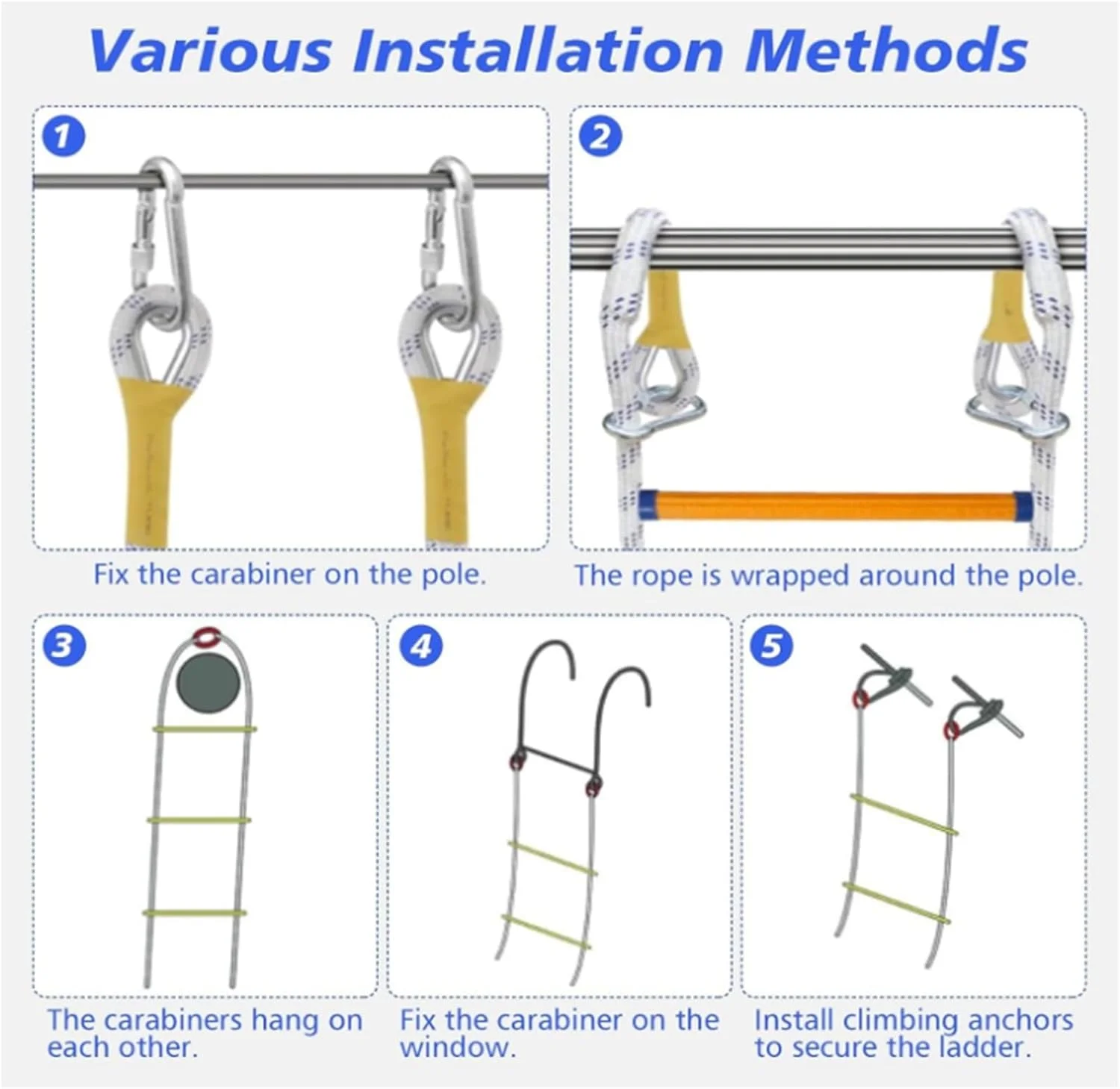 Various Installation Methods

1
Fix the carabiner on the pole.

2
The rope is wrapped around the pole.

3
The carabiners hang on each other.

4
Fix the carabiner on the window.

5
Install climbing anchors to secure the ladder.