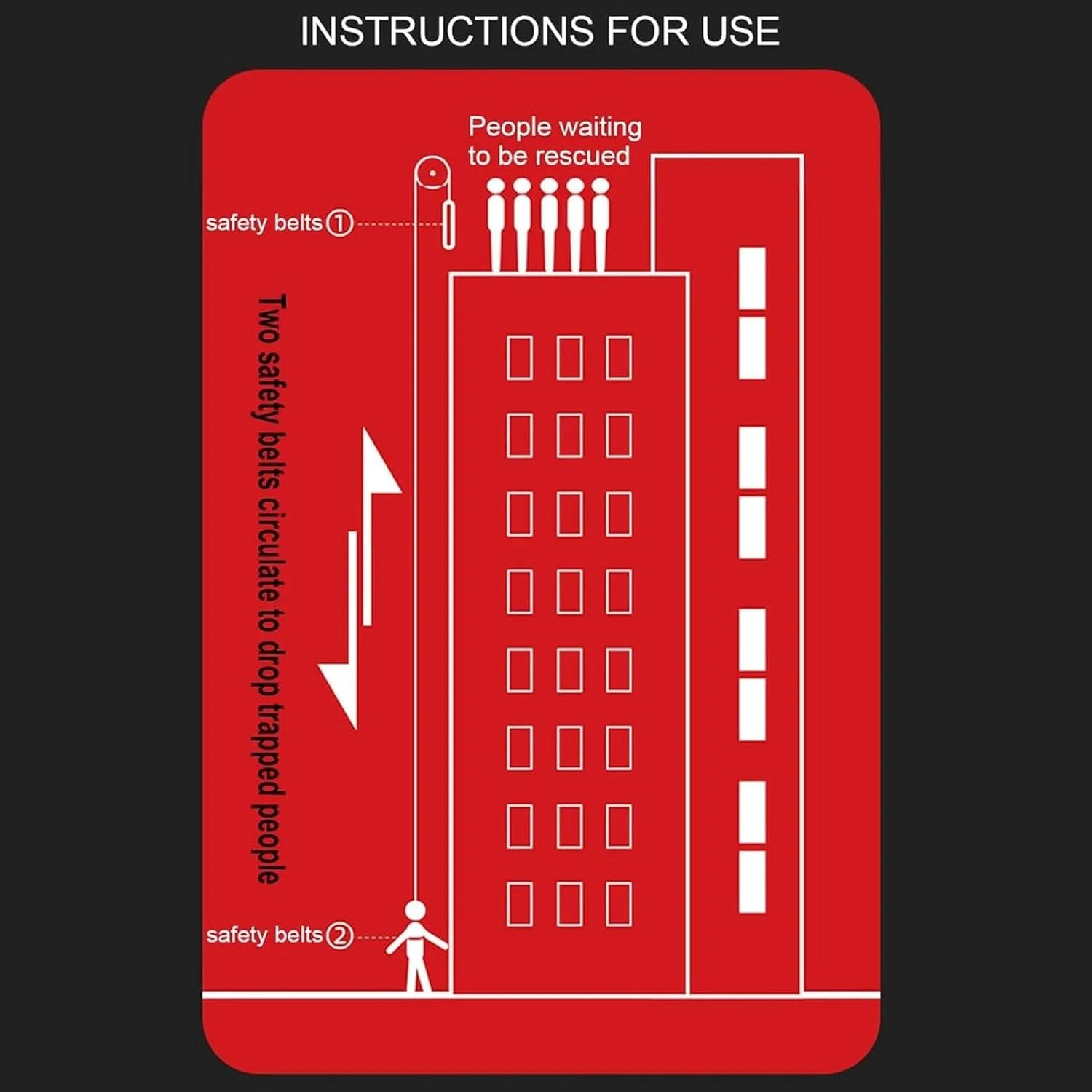 INSTRUCTIONS FOR USE

People waiting to be rescued

safety belts①

Two safety belts circulate to drop trapped people

safety belts②