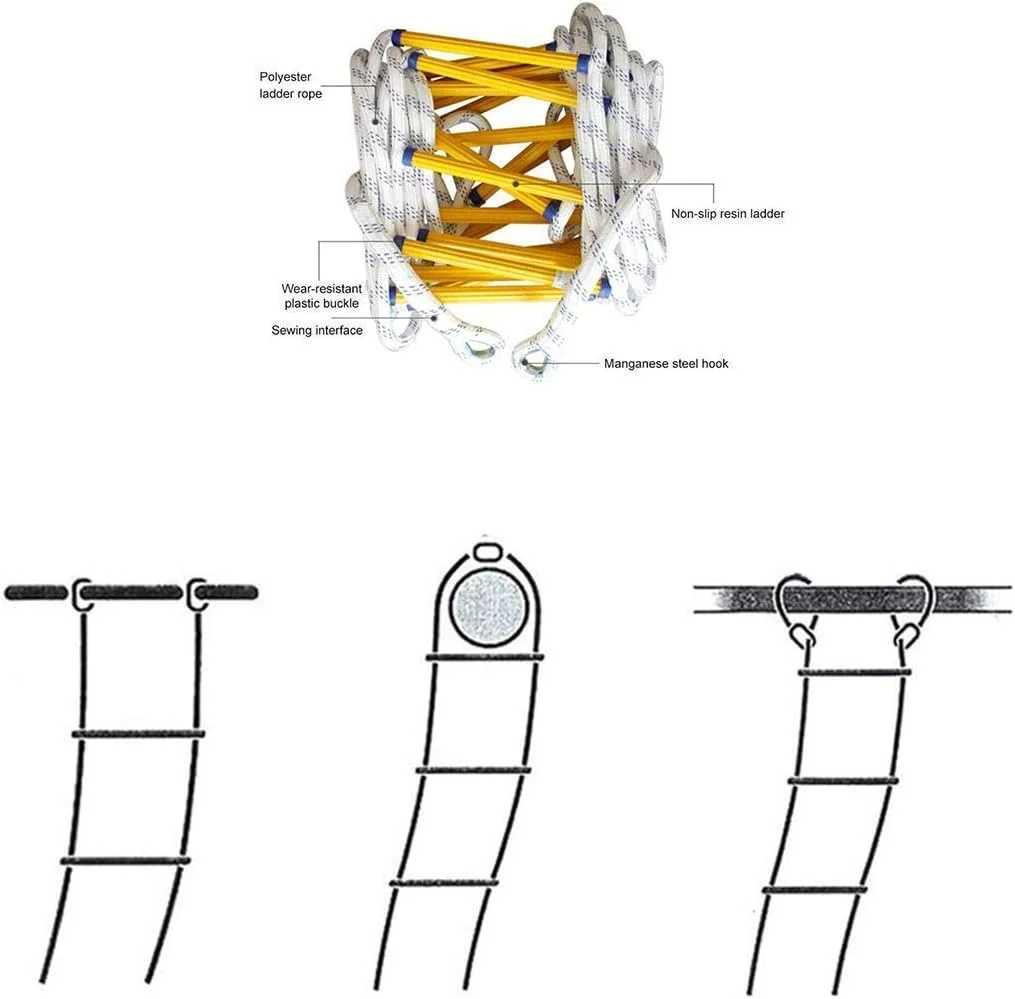 Polyester ladder rope

Non-slip resin ladder

Wear-resistant plastic buckle

Sewing interface

Manganese steel hook