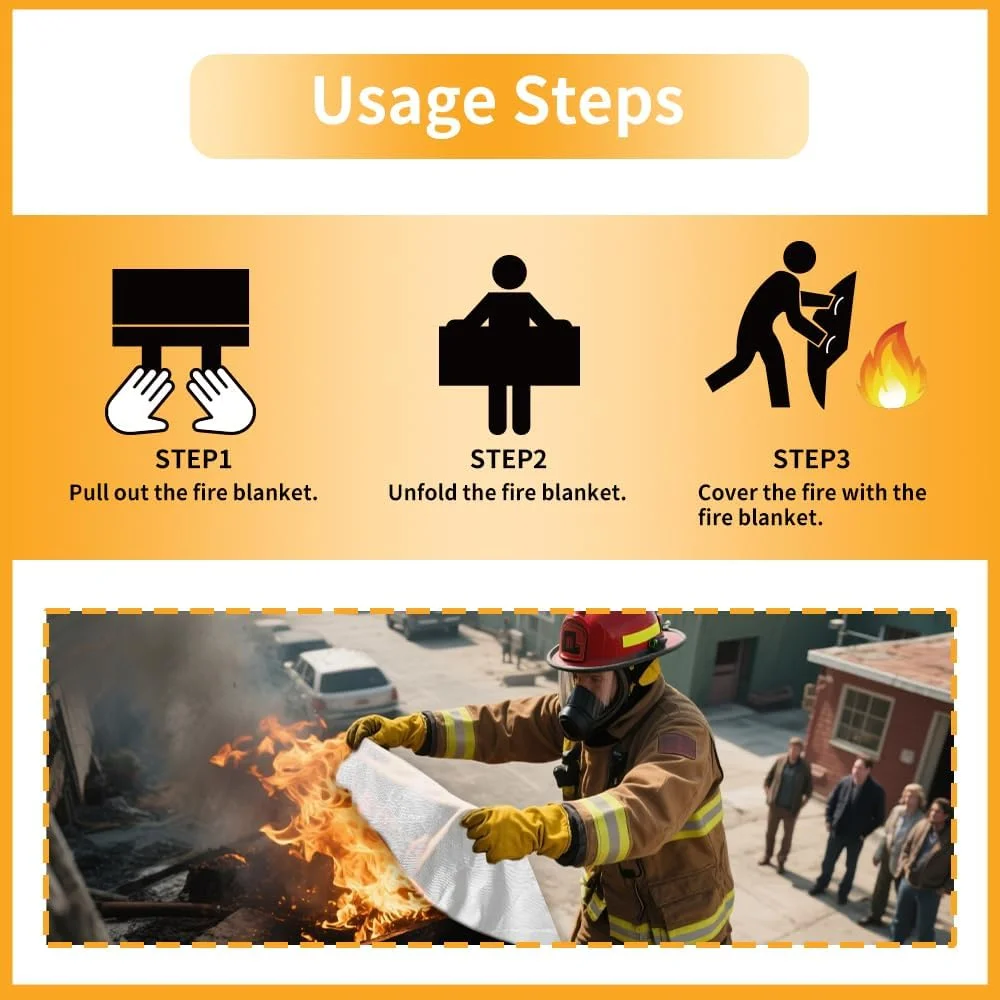 Usage Steps

STEP1
Pull out the fire blanket.

STEP2
Unfold the fire blanket.

STEP3
Cover the fire with the fire blanket.