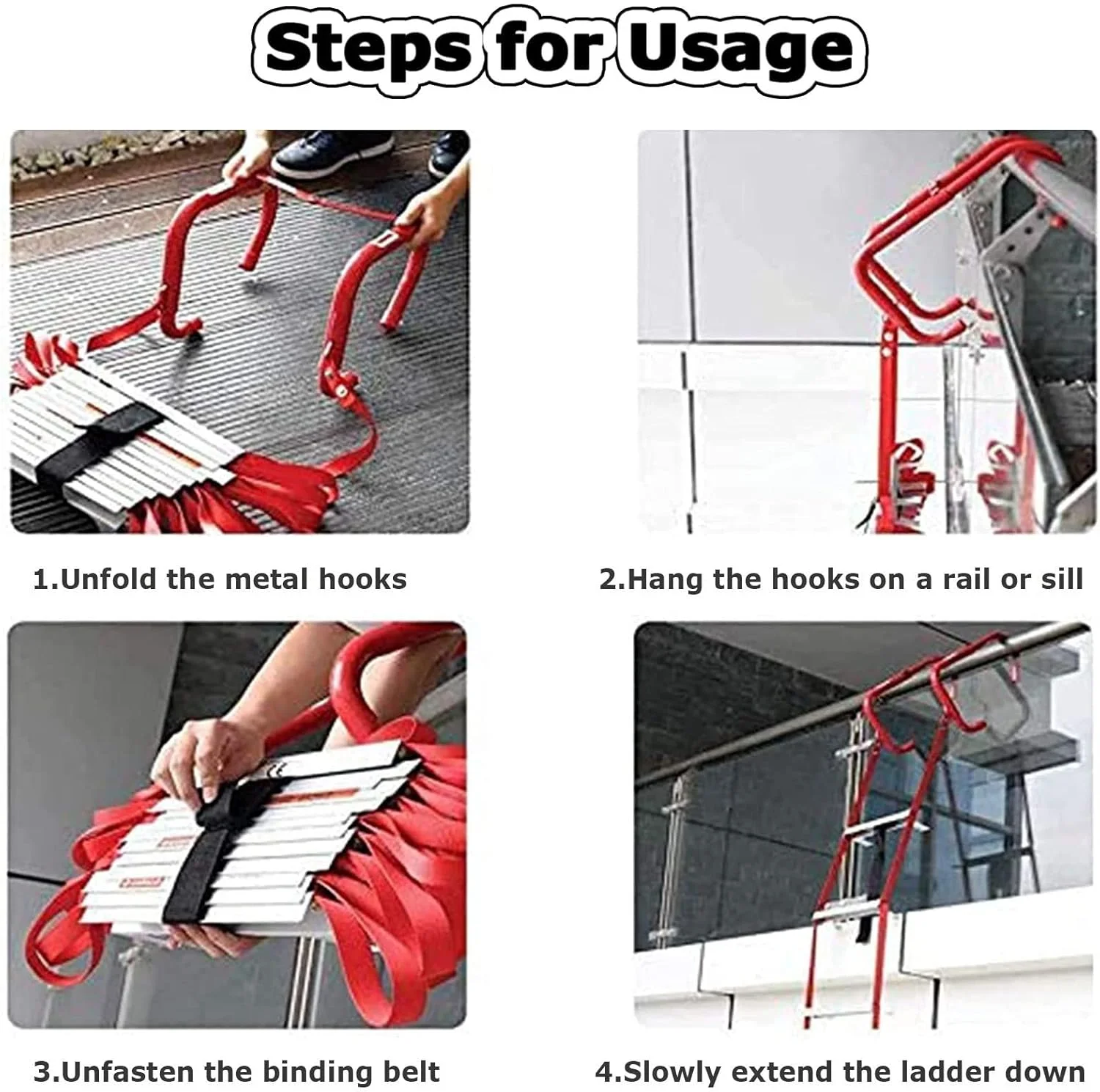 Steps for Usage

1.Unfold the metal hooks

2.Hang the hooks on a rail or sill

3.Unfasten the binding belt

4.Slowly extend the ladder down