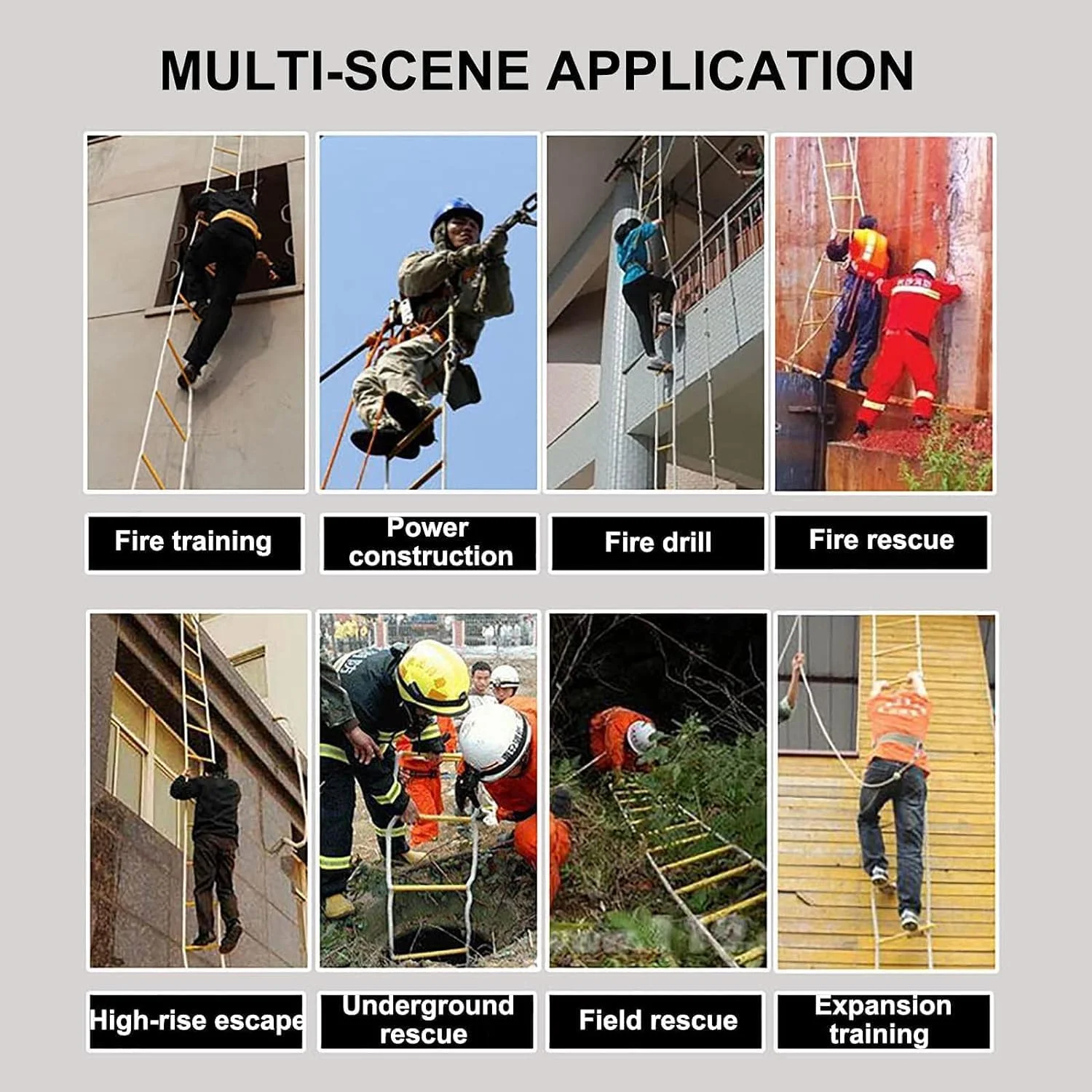 MULTI-SCENE APPLICATION

Fire training

Power construction

Fire drill

Fire rescue

High-rise escape

Underground rescue

Field rescue

Expansion training