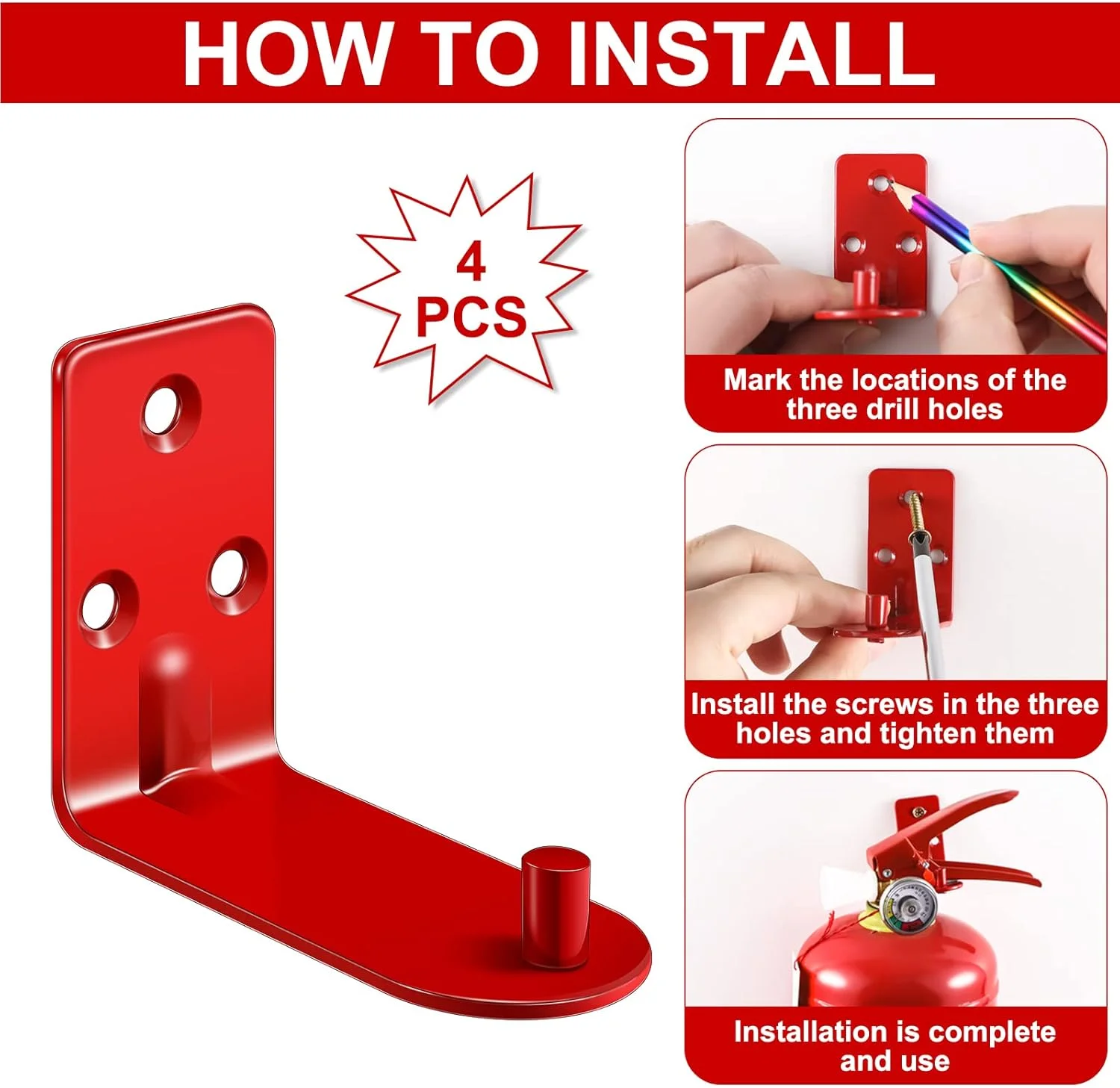 HOW TO INSTALL

4 PCS

Mark the locations of the three drill holes

Install the screws in the three holes and tighten them

Installation is complete and use