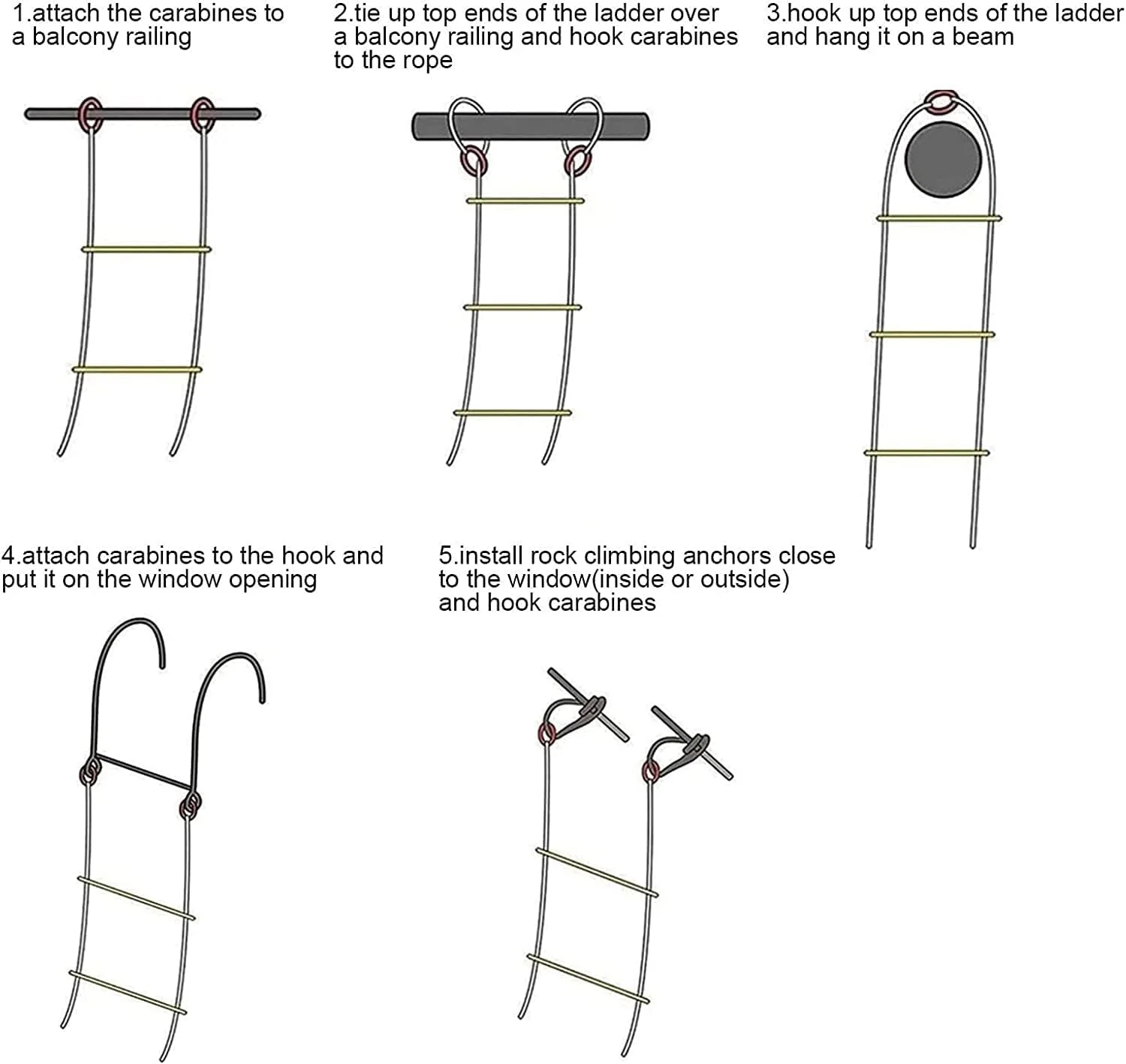 1.attach the carabines to a balcony railing

2.tie up top ends of the ladder over a balcony railing and hook carabines to the rope

3.hook up top ends of the ladder and hang it on a beam

4.attach carabines to the hook and put it on the window opening

5.install rock climbing anchors close to the window(inside or outside) and hook carabines