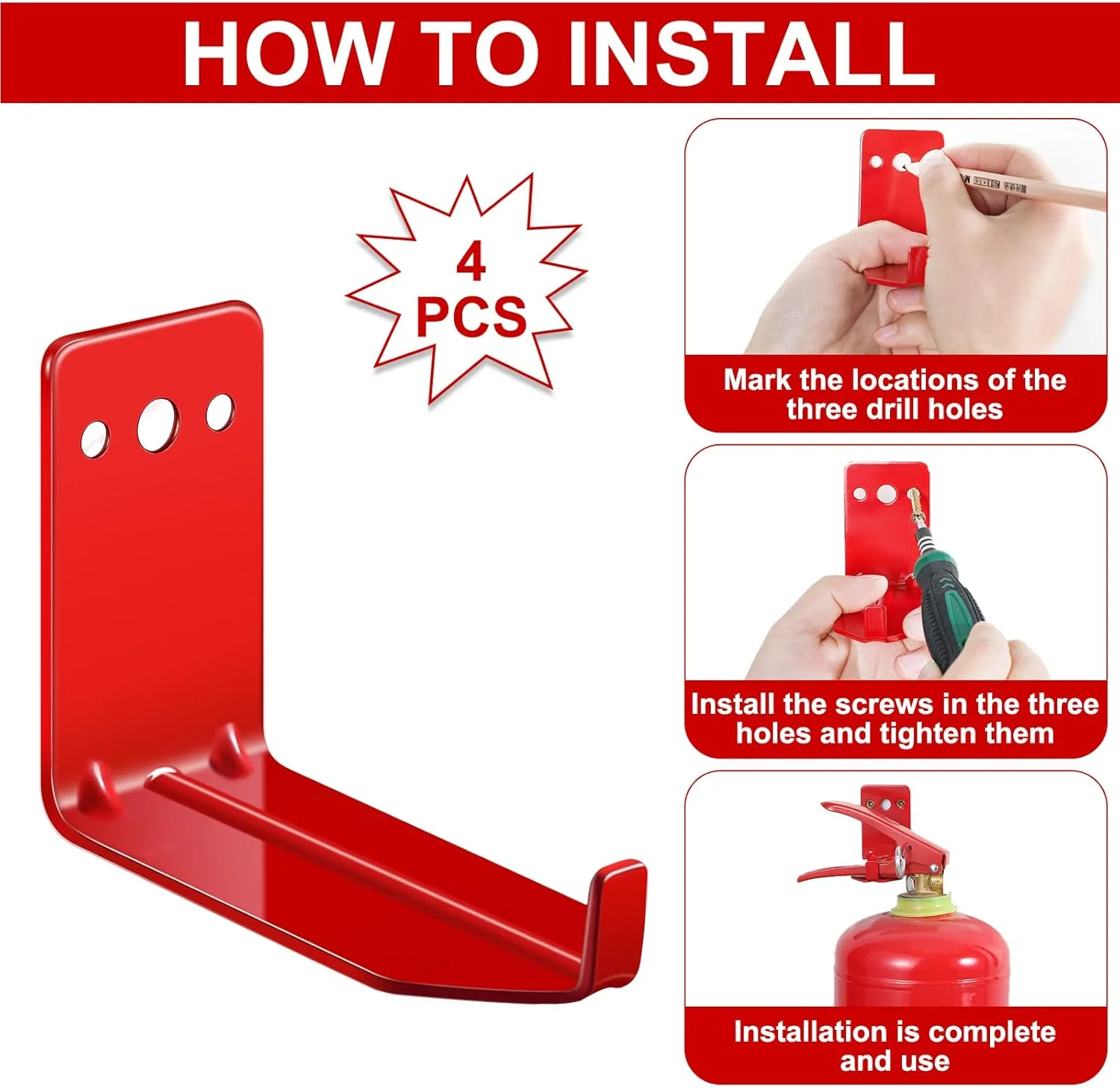 HOW TO INSTALL

4 PCS

Mark the locations of the three drill holes

Install the screws in the three holes and tighten them

Installation is complete and use