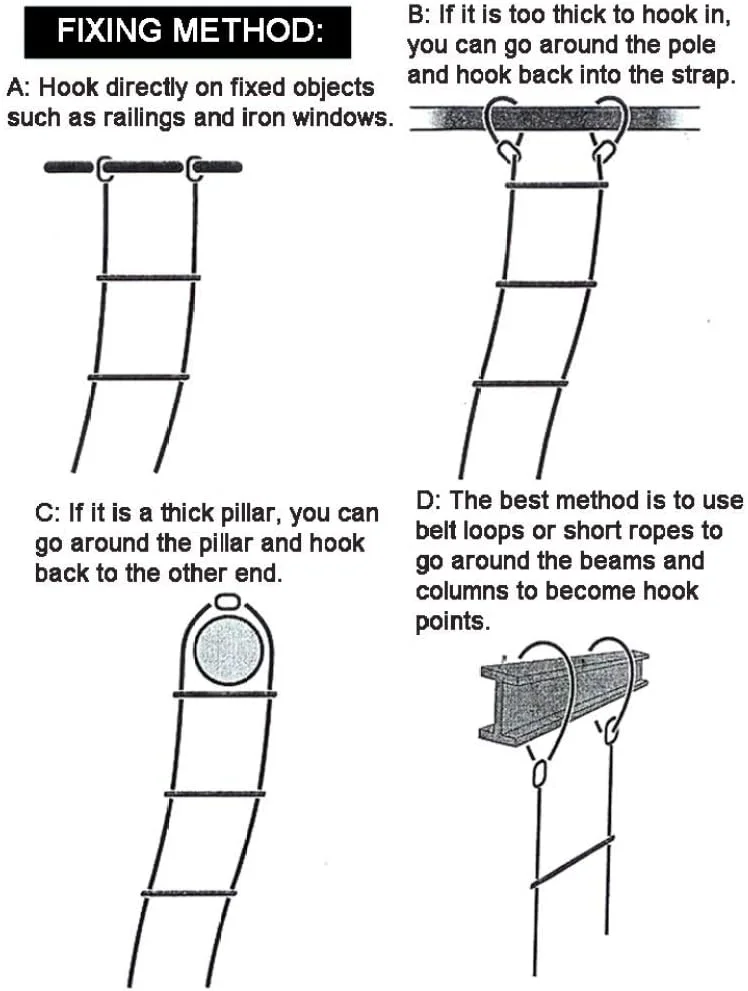 FIXING METHOD:

A: Hook directly on fixed objects such as railings and iron windows.

B: If it is too thick to hook in, you can go around the pole and hook back into the strap.

C: If it is a thick pillar, you can go around the pillar and hook back to the other end.

D: The best method is to use belt loops or short ropes to go around the beams and columns to become hook points.