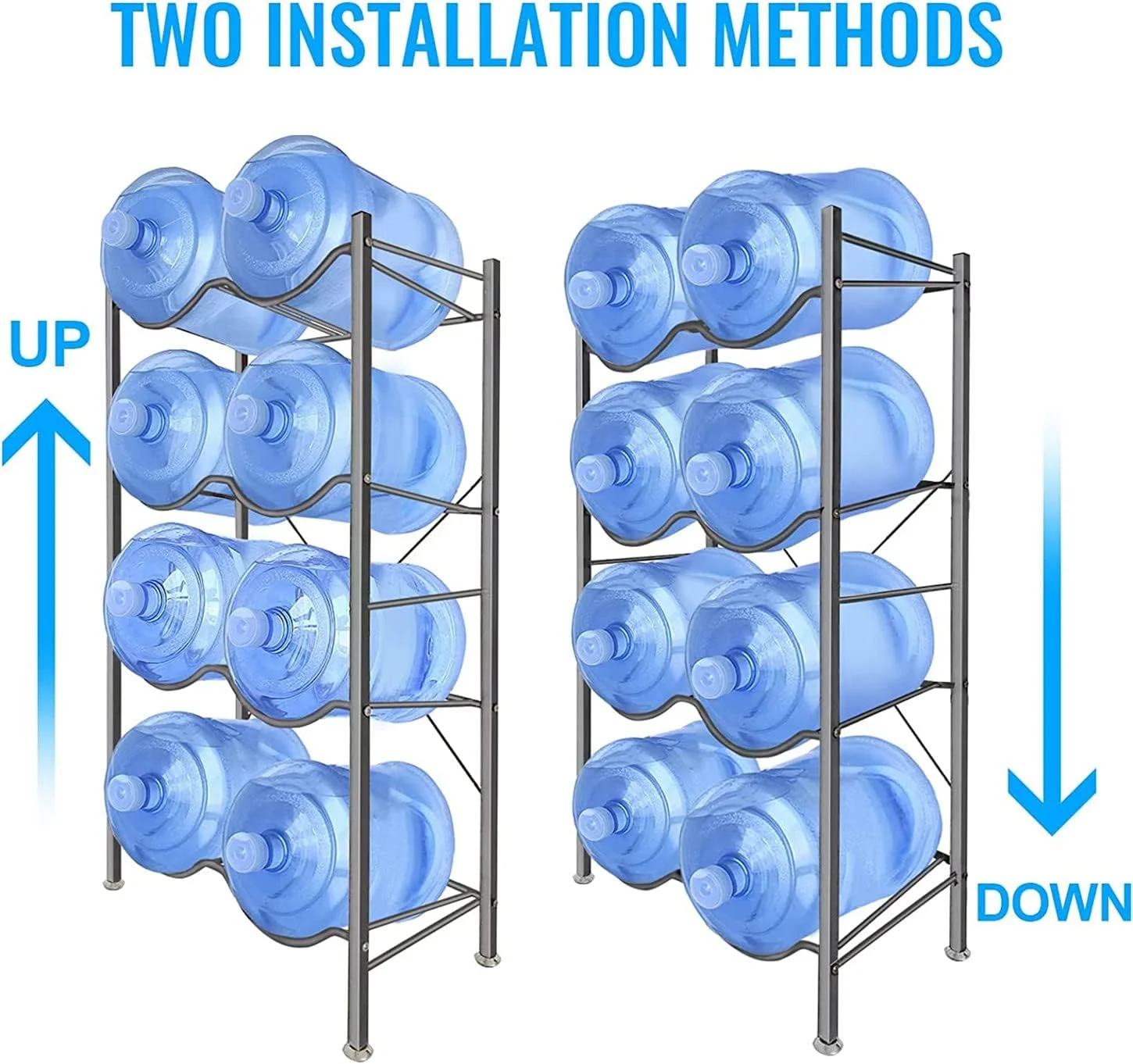 TWO INSTALLATION METHODS

UP

DOWN