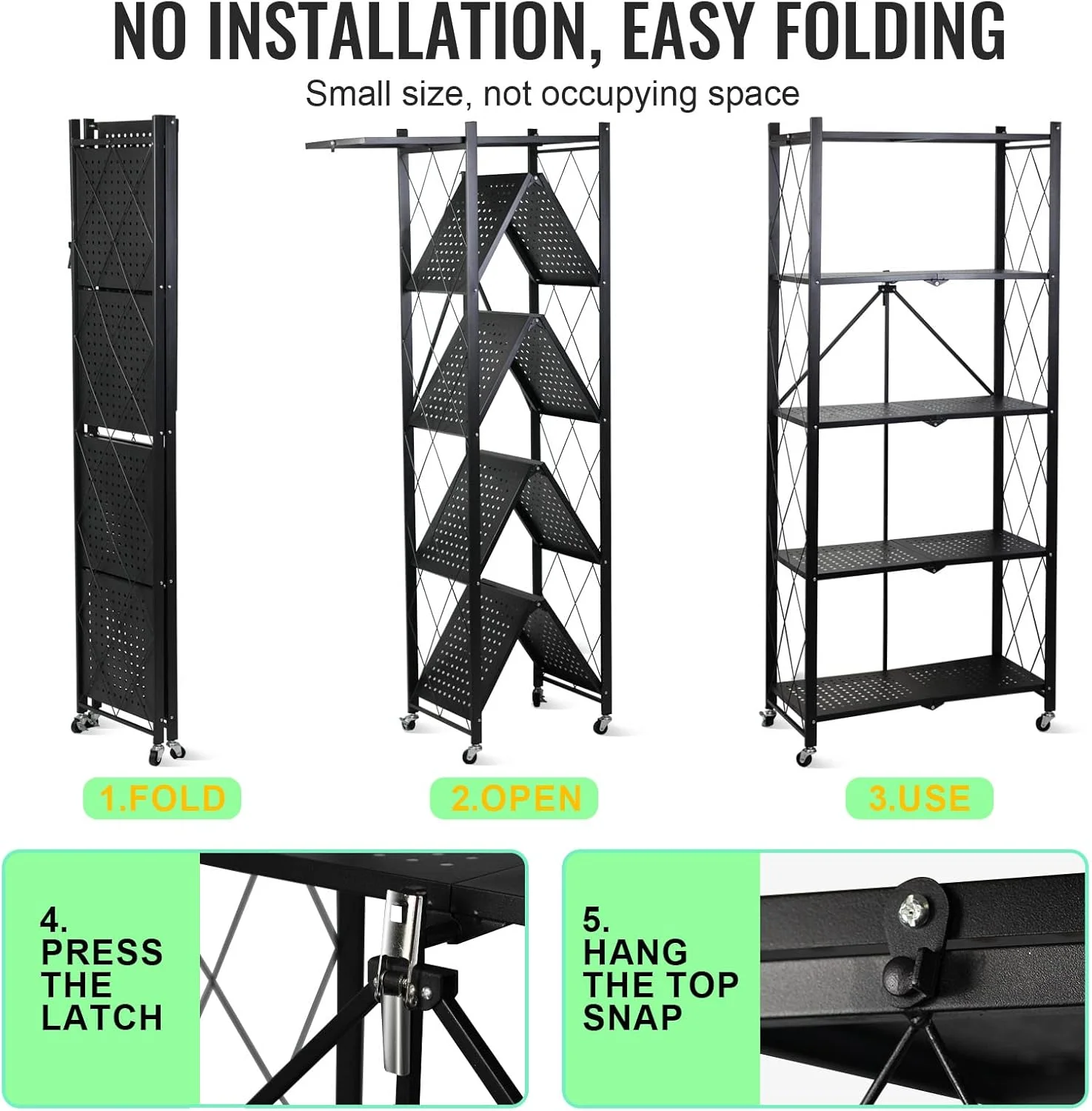 NO INSTALLATION, EASY FOLDING

Small size, not occupying space

1.FOLD

2.OPEN

3.USE

4. PRESS THE LATCH

5. HANG THE TOP SNAP