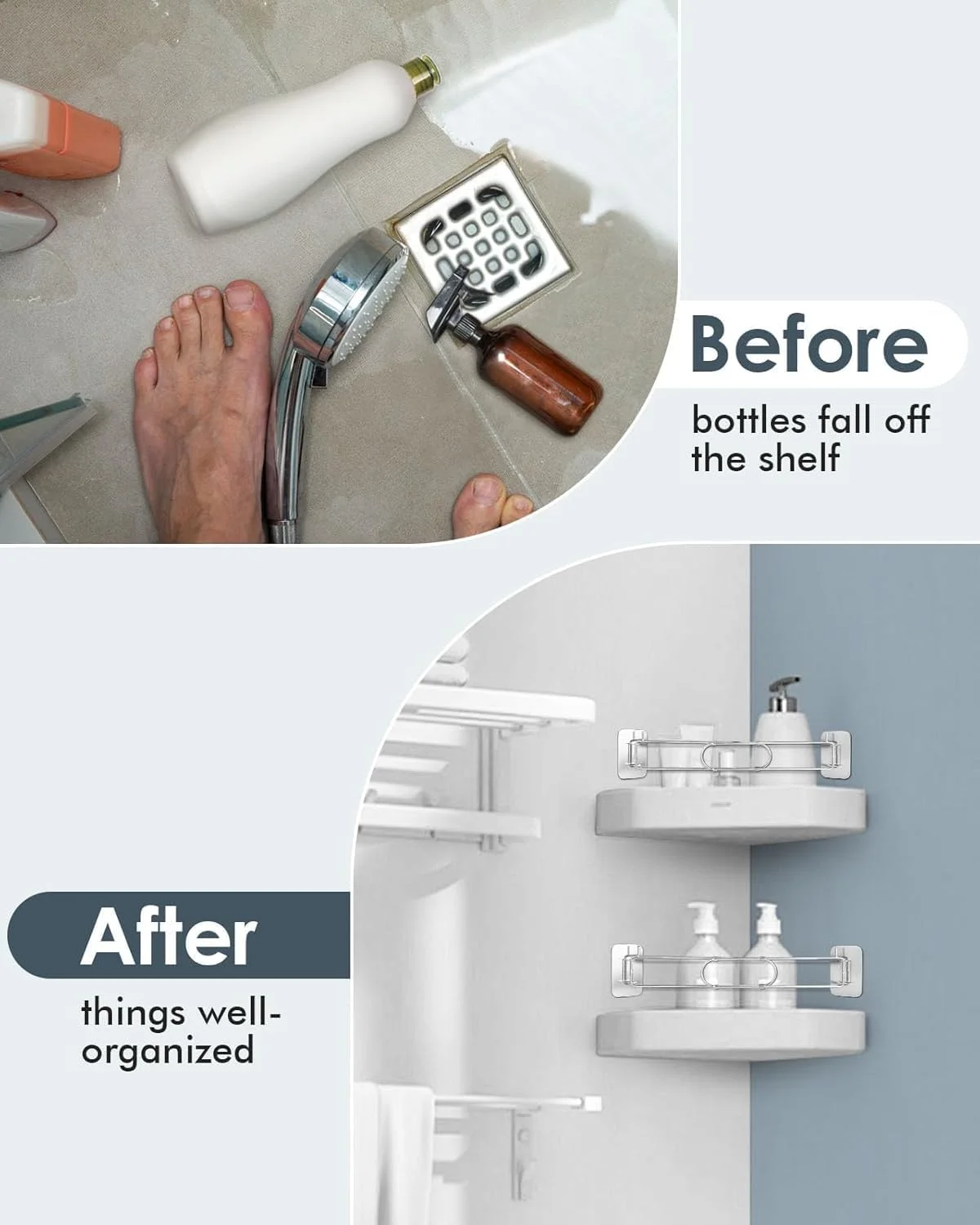 Before

bottles fall off the shelf

After

things well-organized