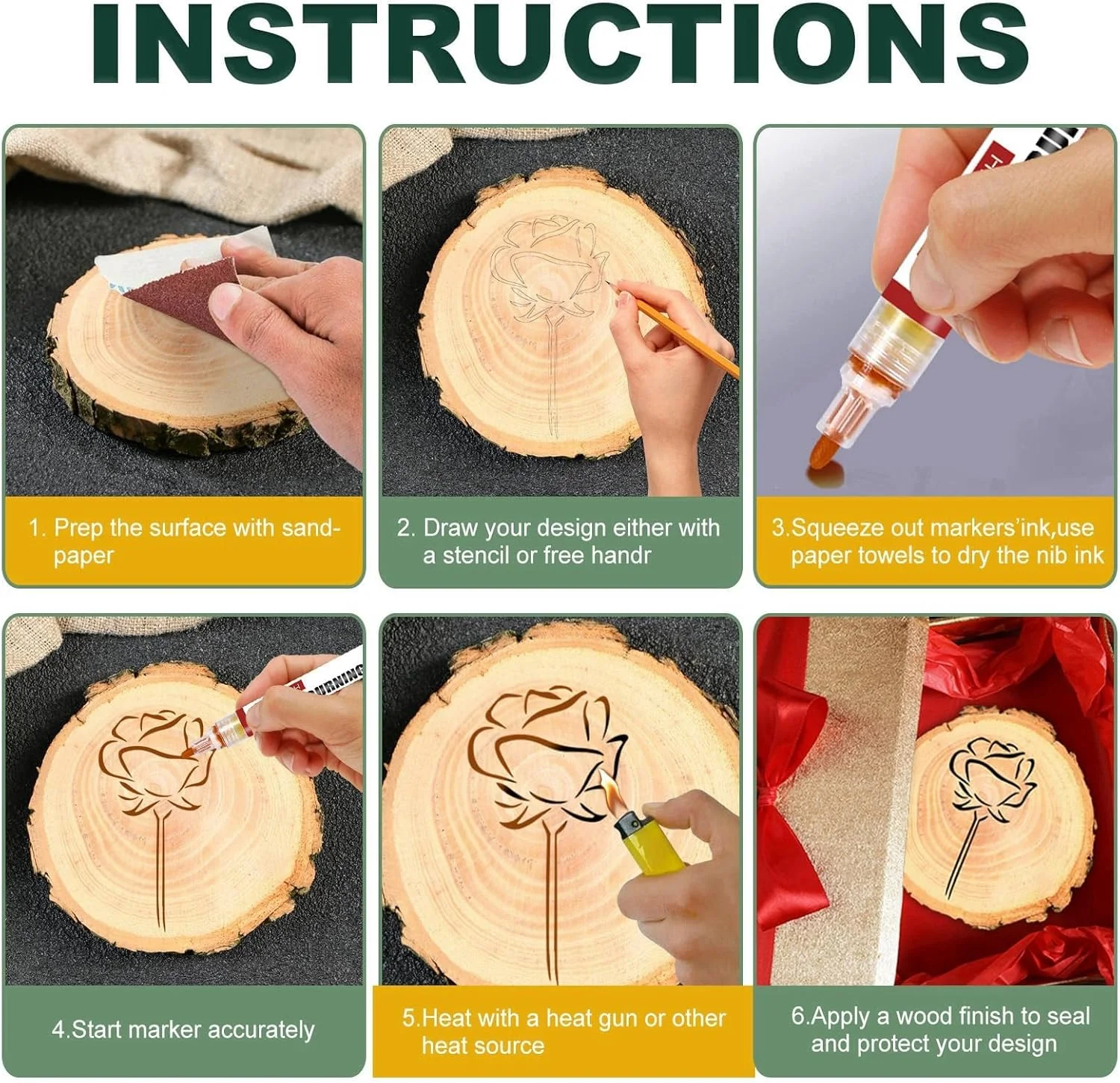 INSTRUCTIONS

1. Prep the surface with sandpaper

2. Draw your design either with a stencil or free handr

3.Squeeze out markers'ink,use paper towels to dry the nib ink

BURNING

4.Start marker accurately

5.Heat with a heat gun or other heat source

6.Apply a wood finish to seal and protect your design