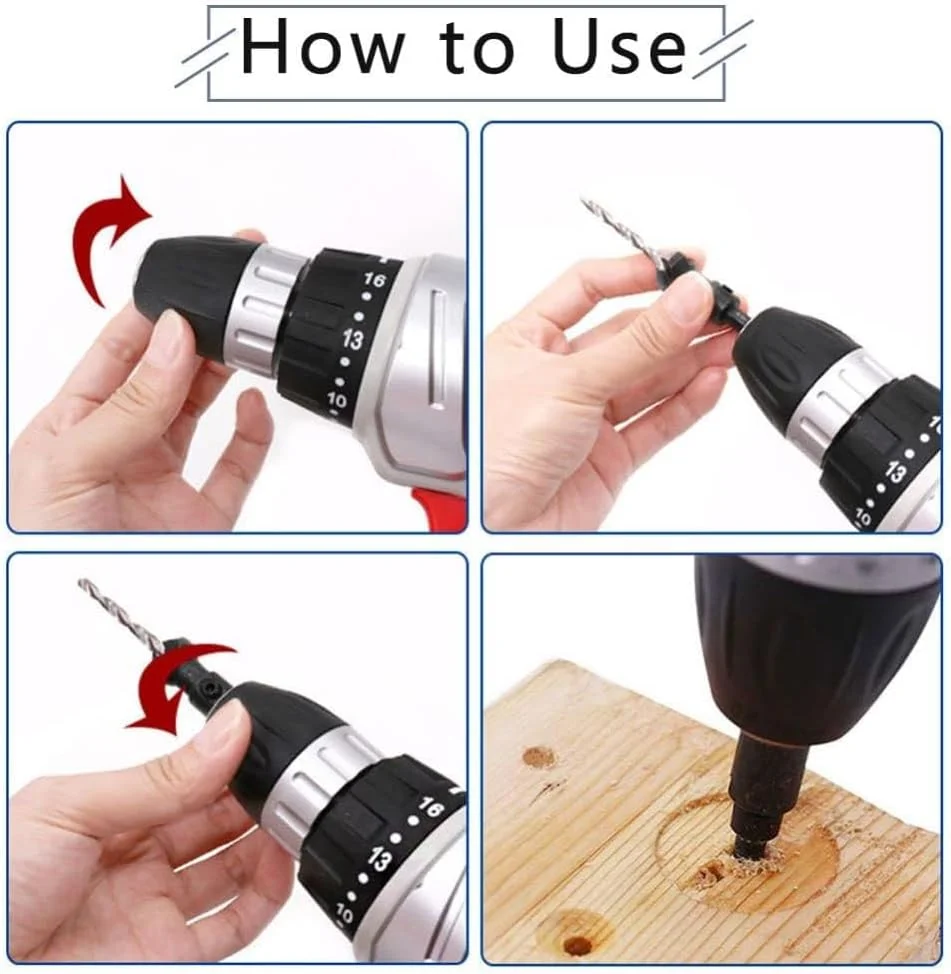 How to Use

16
13
10

13
10

16
13
10