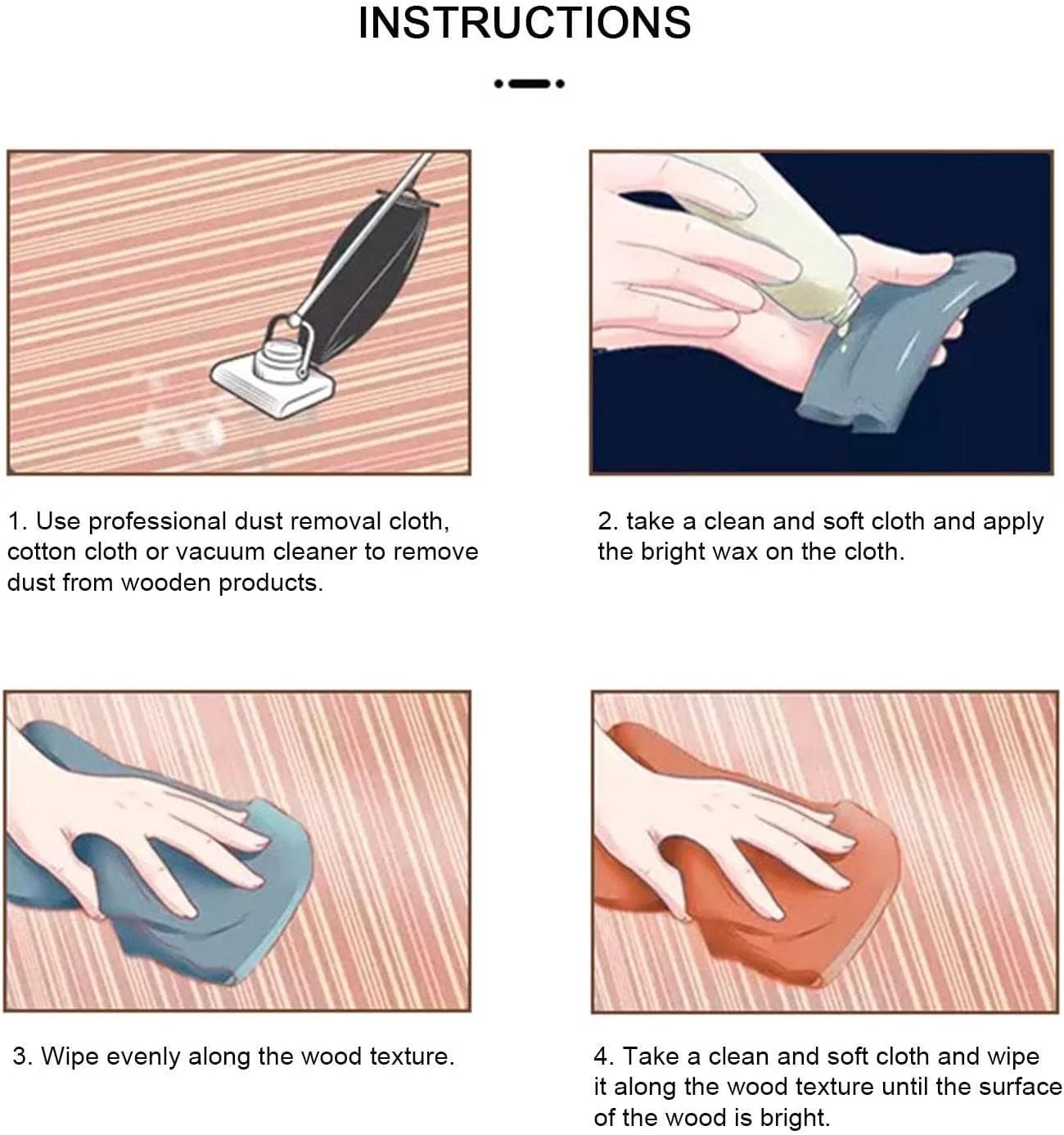 INSTRUCTIONS

1. Use professional dust removal cloth, cotton cloth or vacuum cleaner to remove dust from wooden products.

2. take a clean and soft cloth and apply the bright wax on the cloth.

3. Wipe evenly along the wood texture.

4. Take a clean and soft cloth and wipe it along the wood texture until the surface of the wood is bright.