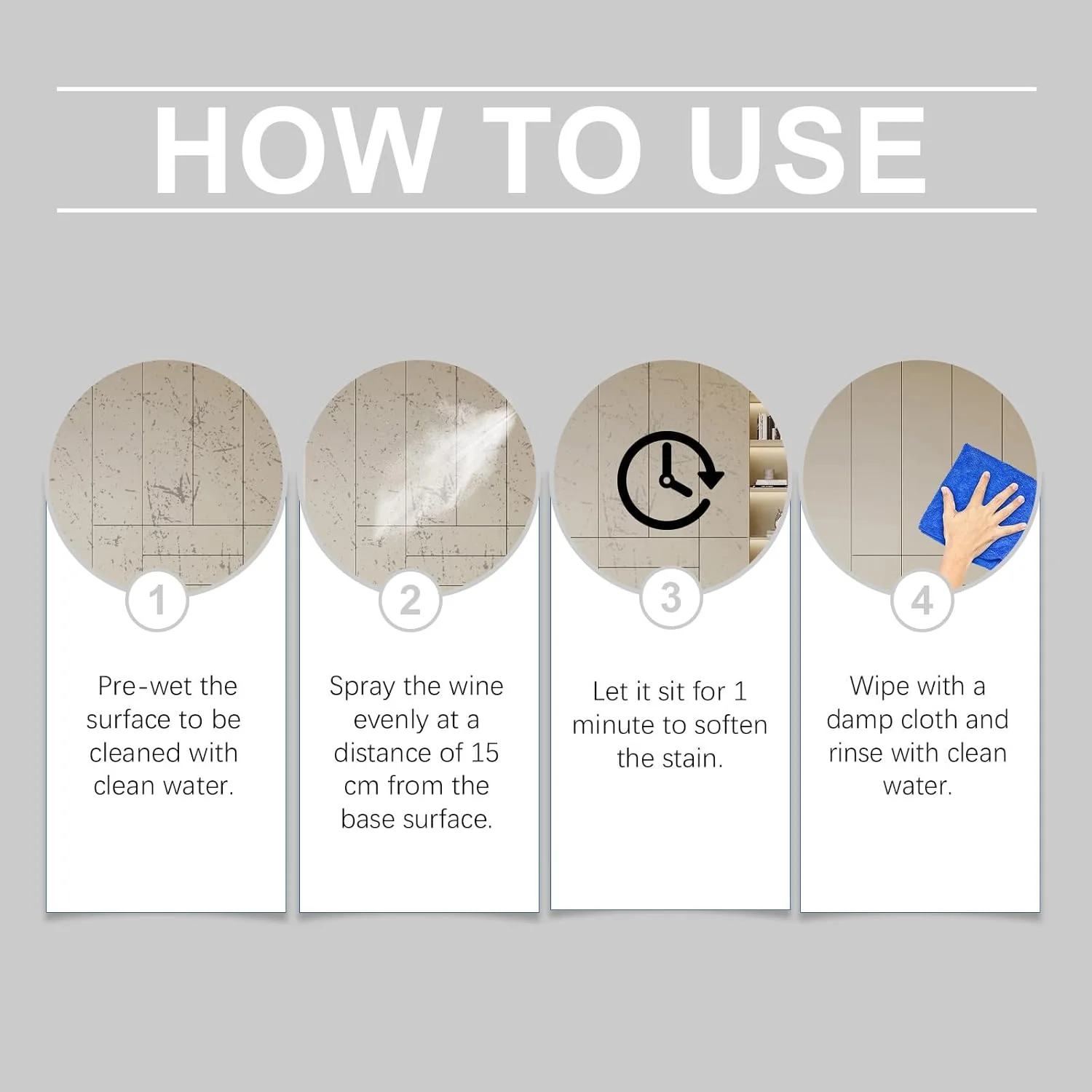 HOW TO USE

1

Pre-wet the surface to be cleaned with clean water.

2

Spray the wine evenly at a distance of 15 cm from the base surface.

3

Let it sit for 1 minute to soften the stain.

4

Wipe with a damp cloth and rinse with clean water.