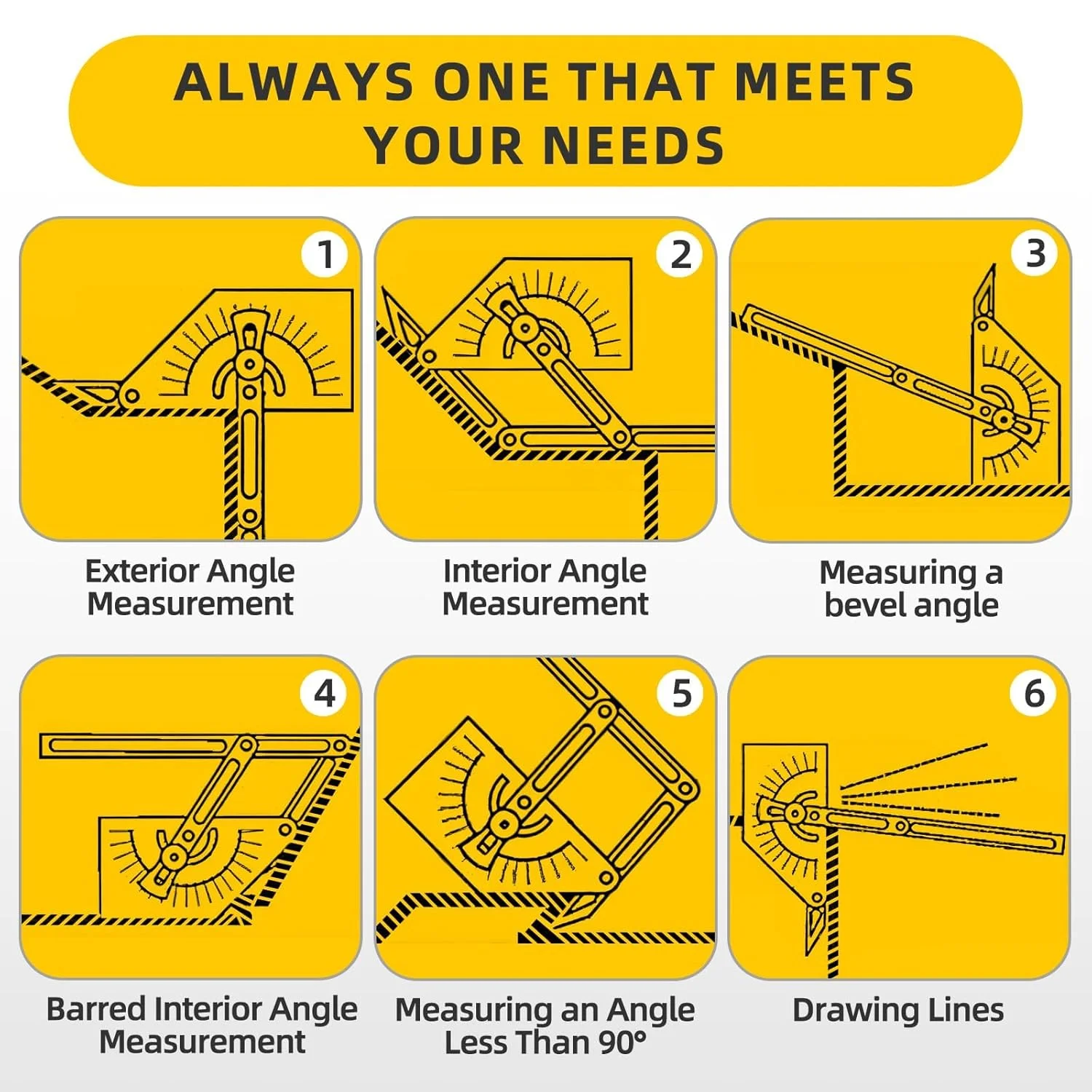 ALWAYS ONE THAT MEETS YOUR NEEDS

1

Exterior Angle Measurement

2

Interior Angle Measurement

3

Measuring a bevel angle

4

Barred Interior Angle Measurement

5

Measuring an Angle Less Than 90°

6

Drawing Lines