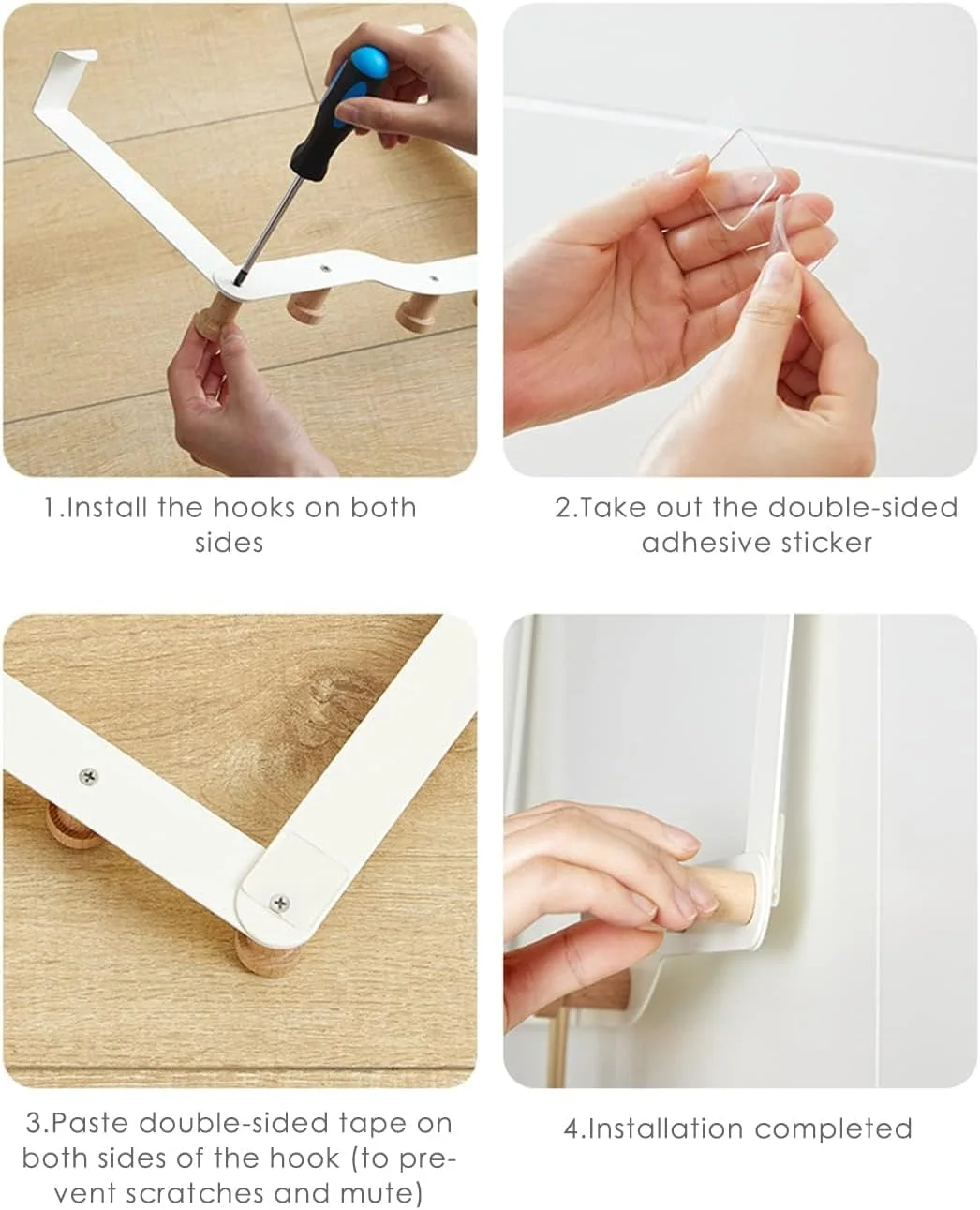 1.Install the hooks on both sides

2.Take out the double-sided adhesive sticker

3.Paste double-sided tape on both sides of the hook (to prevent scratches and mute)

4.Installation completed