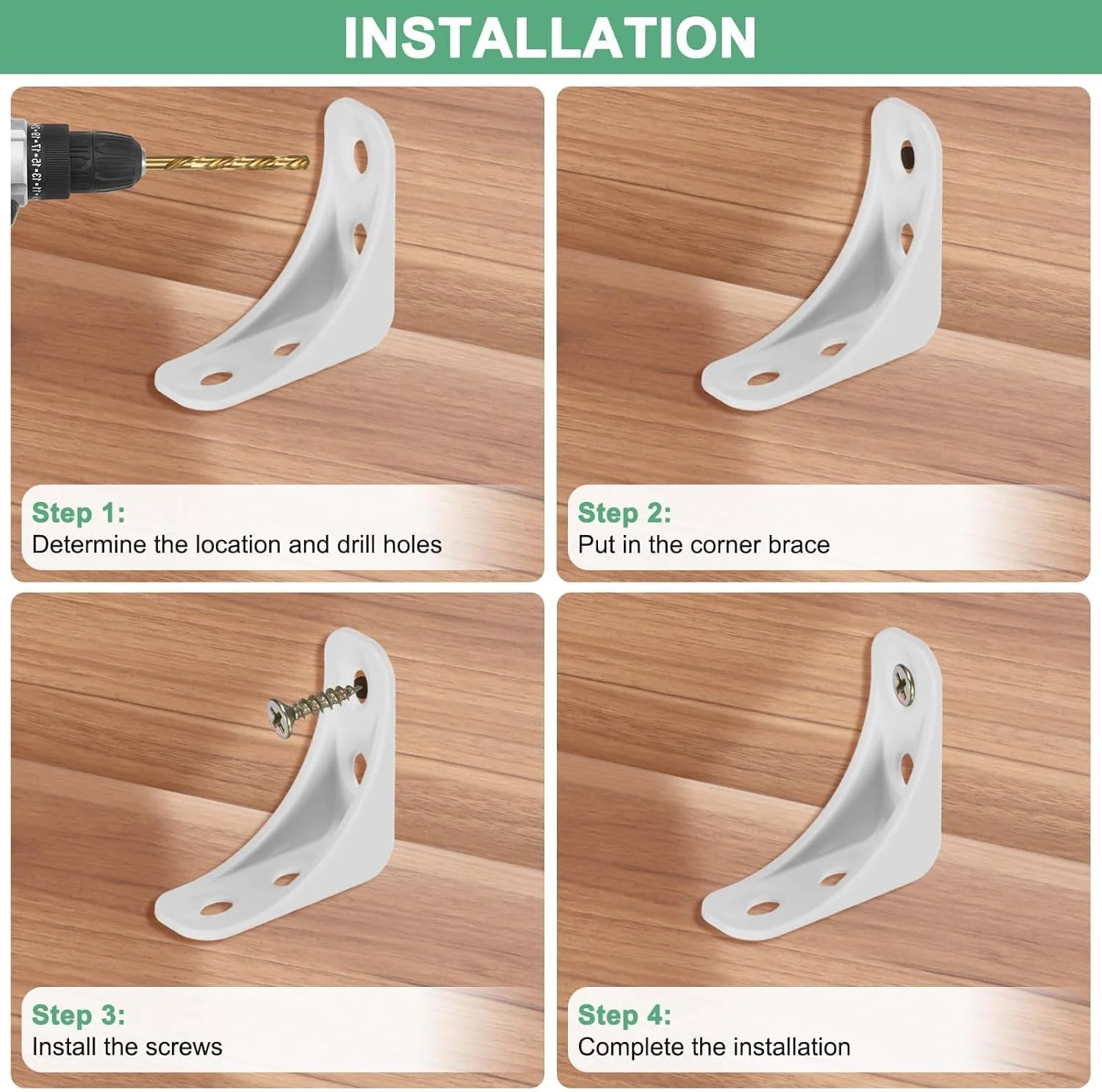 INSTALLATION

Step 1:
Determine the location and drill holes

Step 2:
Put in the corner brace

Step 3:
Install the screws

Step 4:
Complete the installation