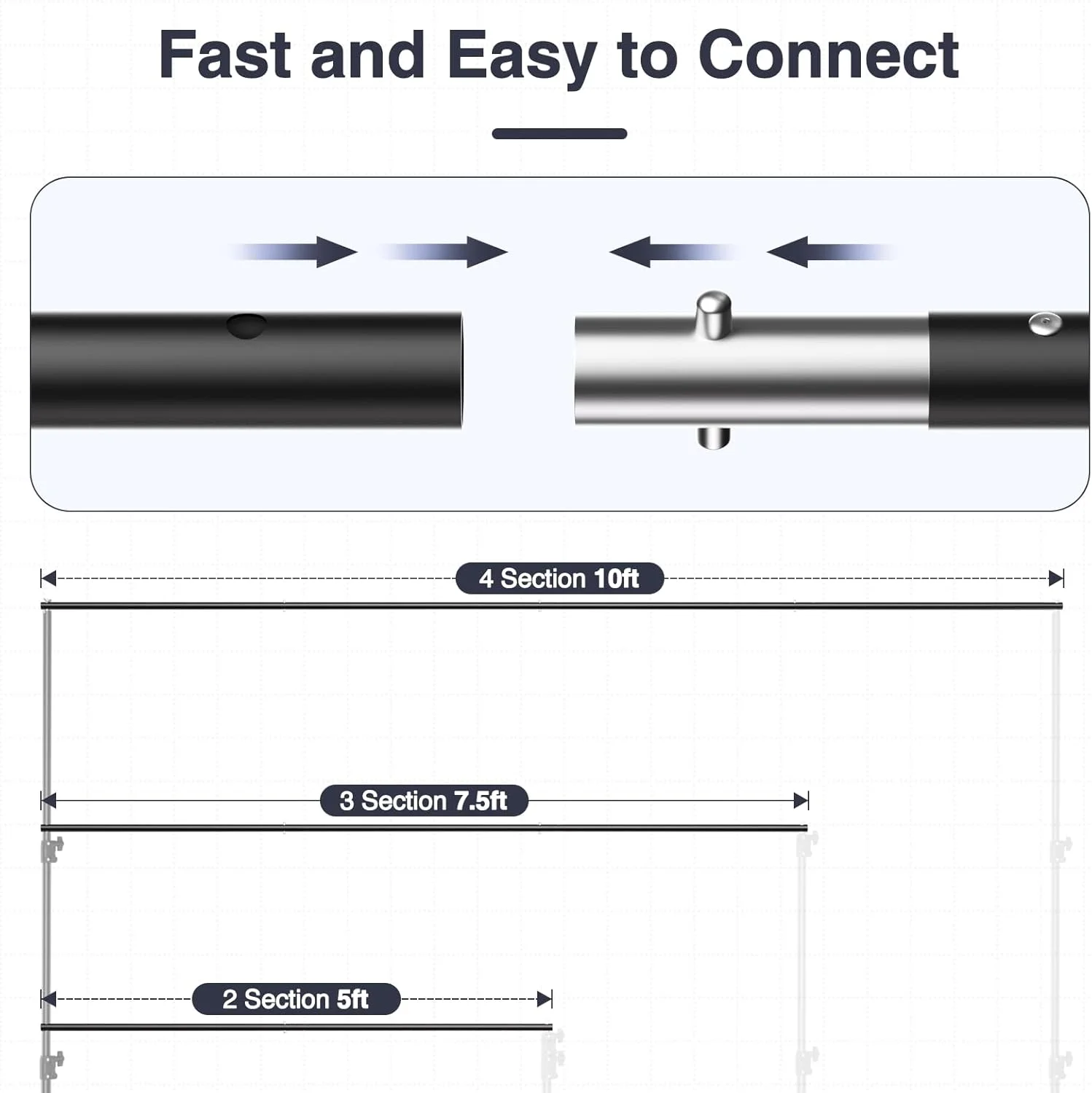 Fast and Easy to Connect

4 Section 10ft

3 Section 7.5ft

2 Section 5ft