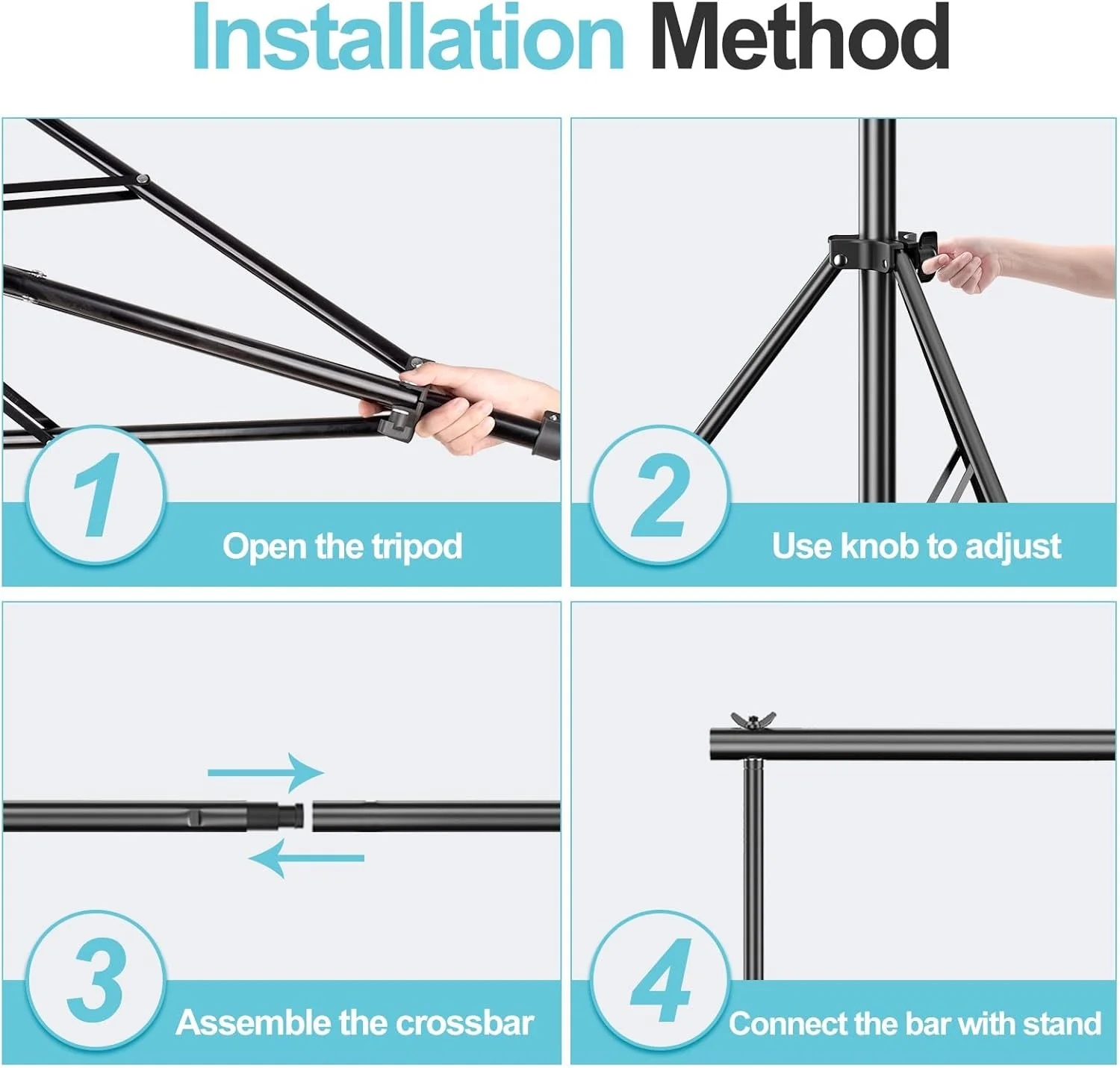 Installation Method

1
Open the tripod

2
Use knob to adjust

3
Assemble the crossbar

4
Connect the bar with stand