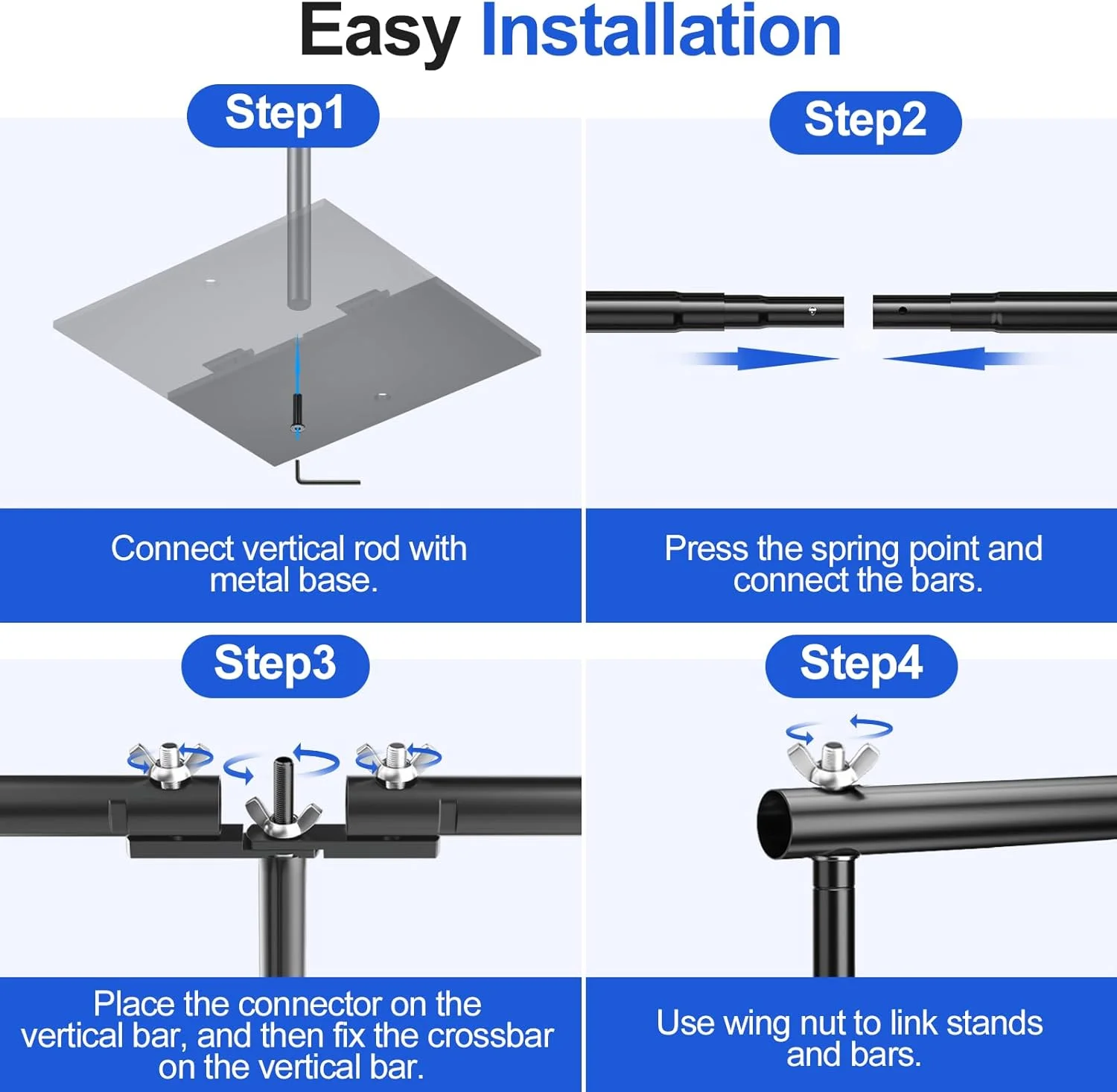 Easy Installation

Step1

Connect vertical rod with metal base.

Step2

Press the spring point and connect the bars.

Step3

Place the connector on the vertical bar, and then fix the crossbar on the vertical bar.

Step4

Use wing nut to link stands and bars.