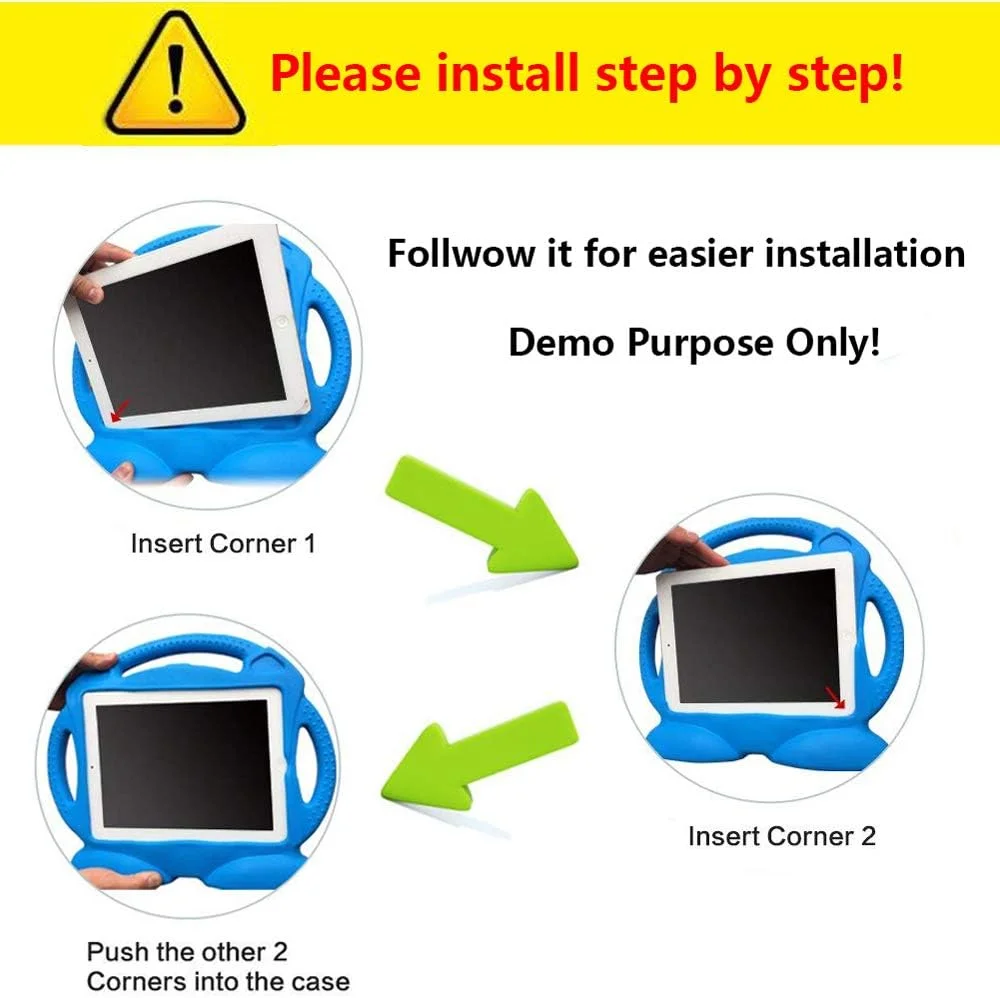 Please install step by step!

Follwow it for easier installation

Demo Purpose Only!

Insert Corner 1

Insert Corner 2

Push the other 2 Corners into the case