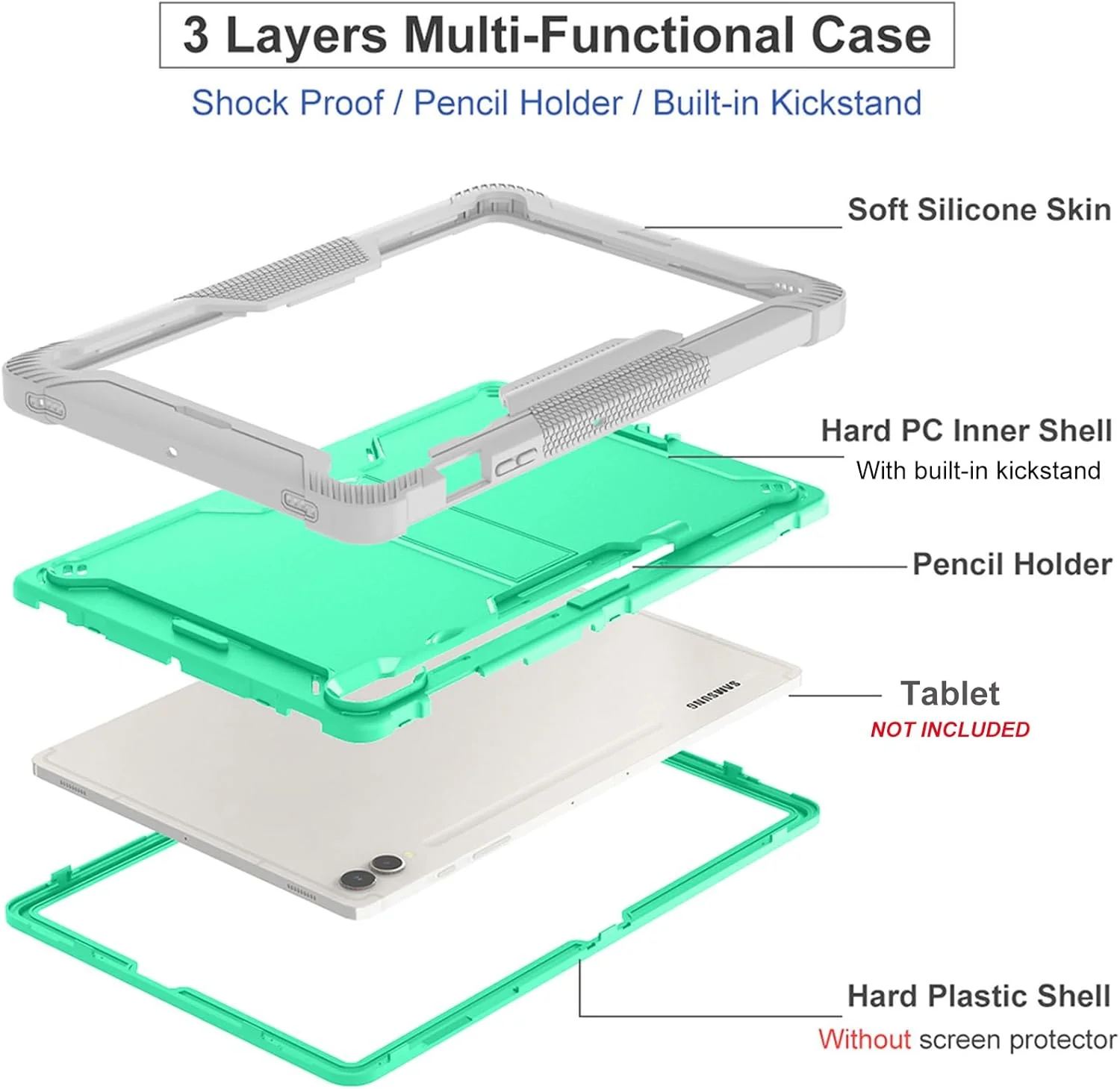 3 Layers Multi-Functional Case

Shock Proof / Pencil Holder / Built-in Kickstand

Soft Silicone Skin

Hard PC Inner Shell
With built-in kickstand

Pencil Holder

SAMSUNG

Tablet
NOT INCLUDED

Hard Plastic Shell
Without screen protector