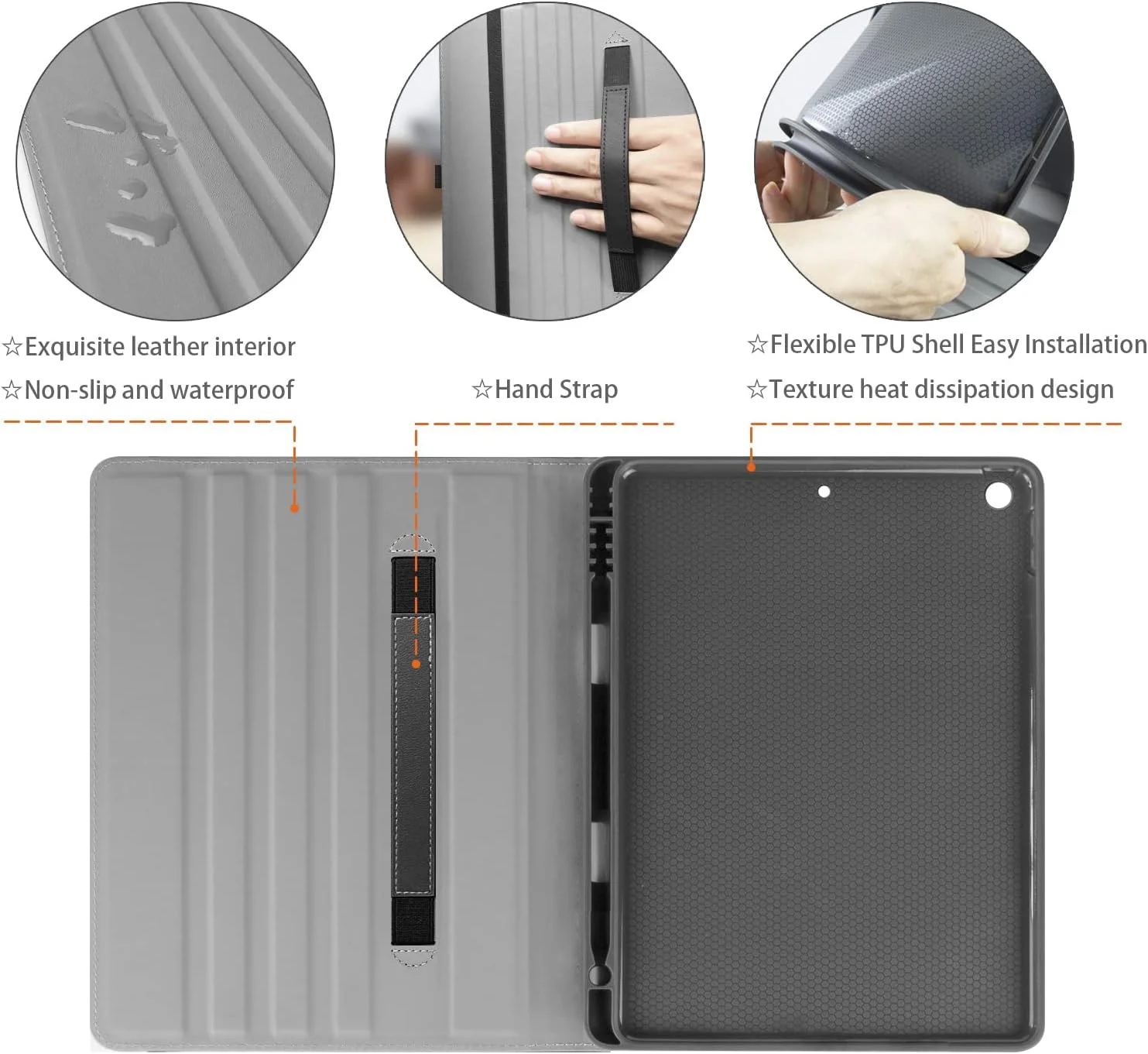 ☆Exquisite leather interior
☆Non-slip and waterproof

☆Hand Strap

☆Flexible TPU Shell Easy Installation
☆Texture heat dissipation design