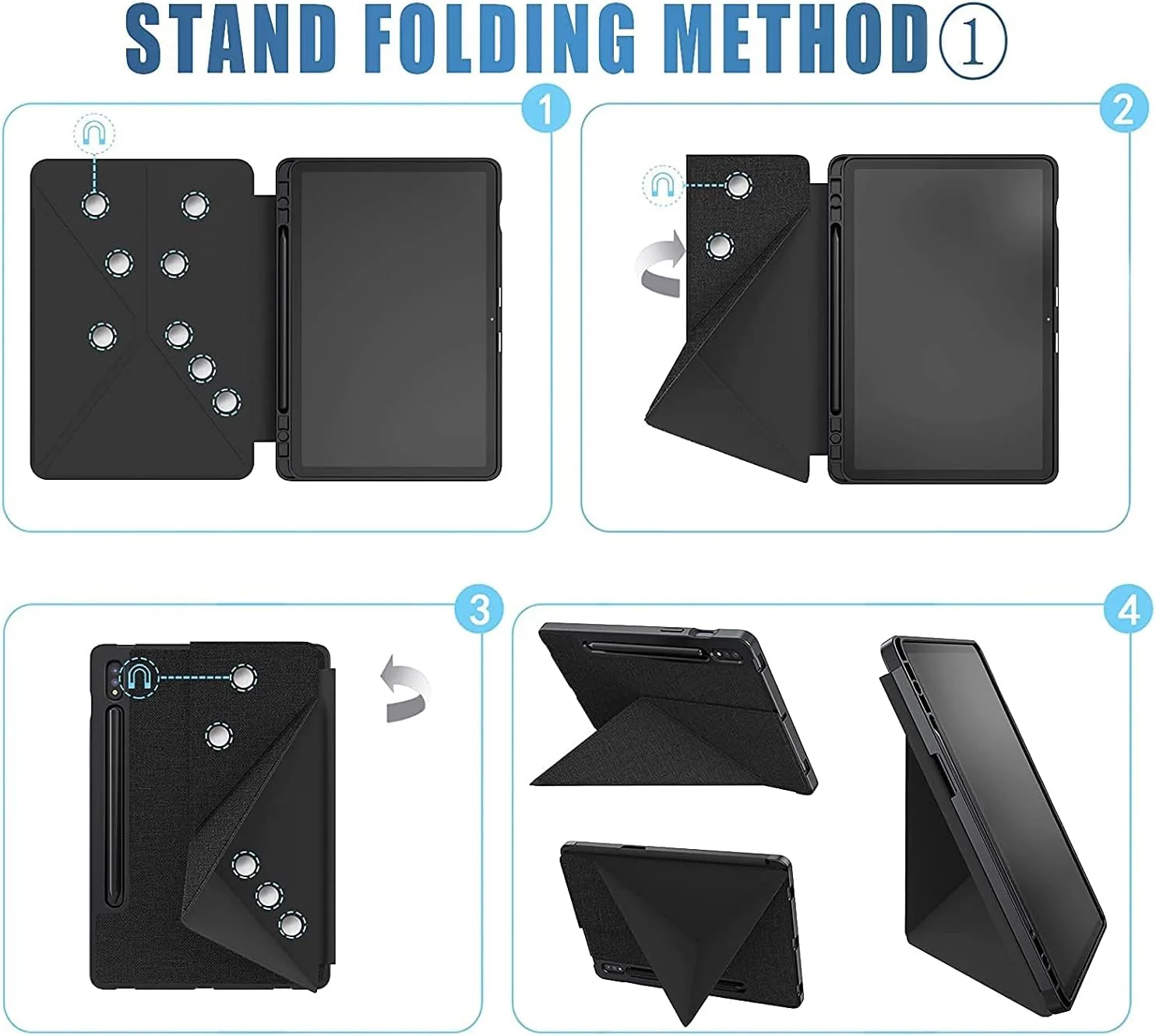 STAND FOLDING METHOD①

1

2

3

4