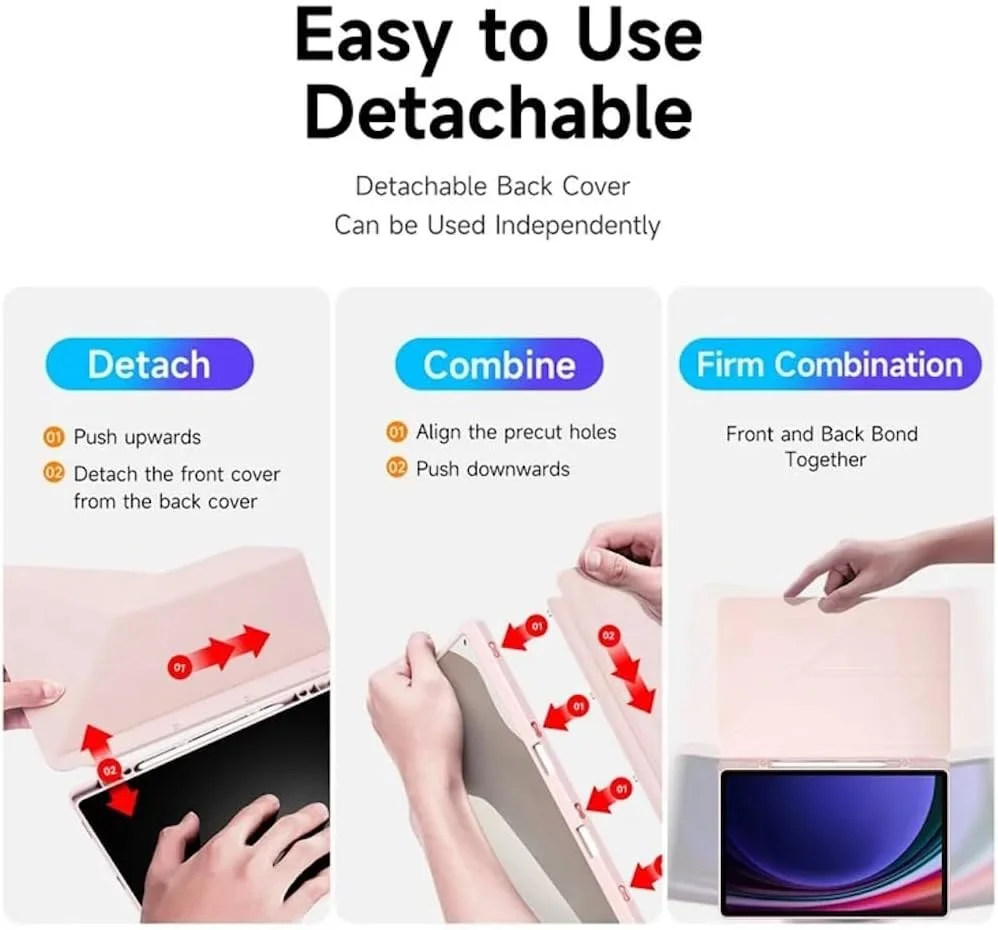 Easy to Use
Detachable

Detachable Back Cover
Can be Used Independently

Detach

01 Push upwards
02 Detach the front cover from the back cover

01
02

Combine

01 Align the precut holes
02 Push downwards

01
02
01
01

Firm Combination

Front and Back Bond Together