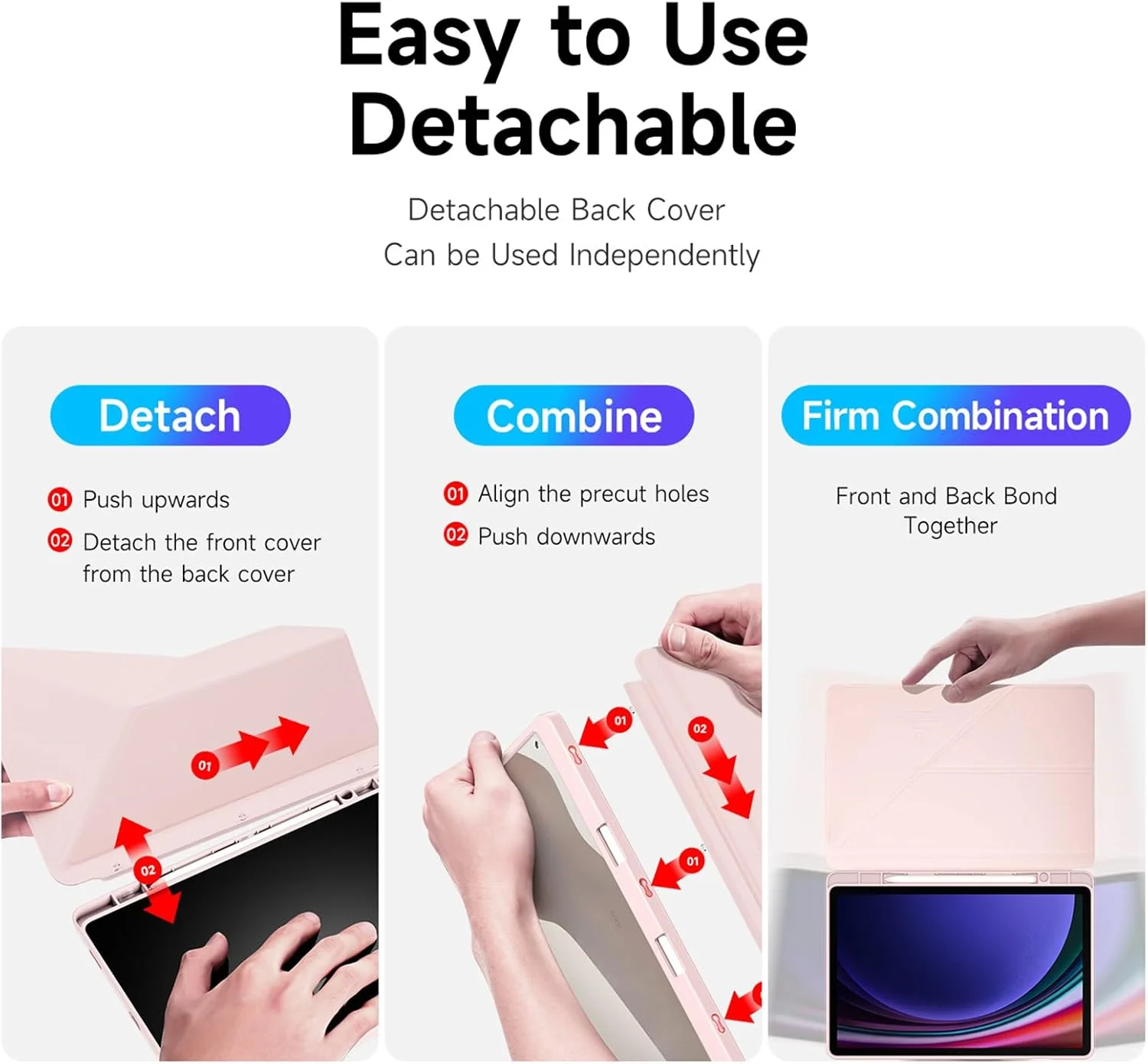 Easy to Use Detachable

Detachable Back Cover
Can be Used Independently

Detach

01 Push upwards

02 Detach the front cover from the back cover

01

02

Combine

01 Align the precut holes

02 Push downwards

01

02

01

Firm Combination

Front and Back Bond Together