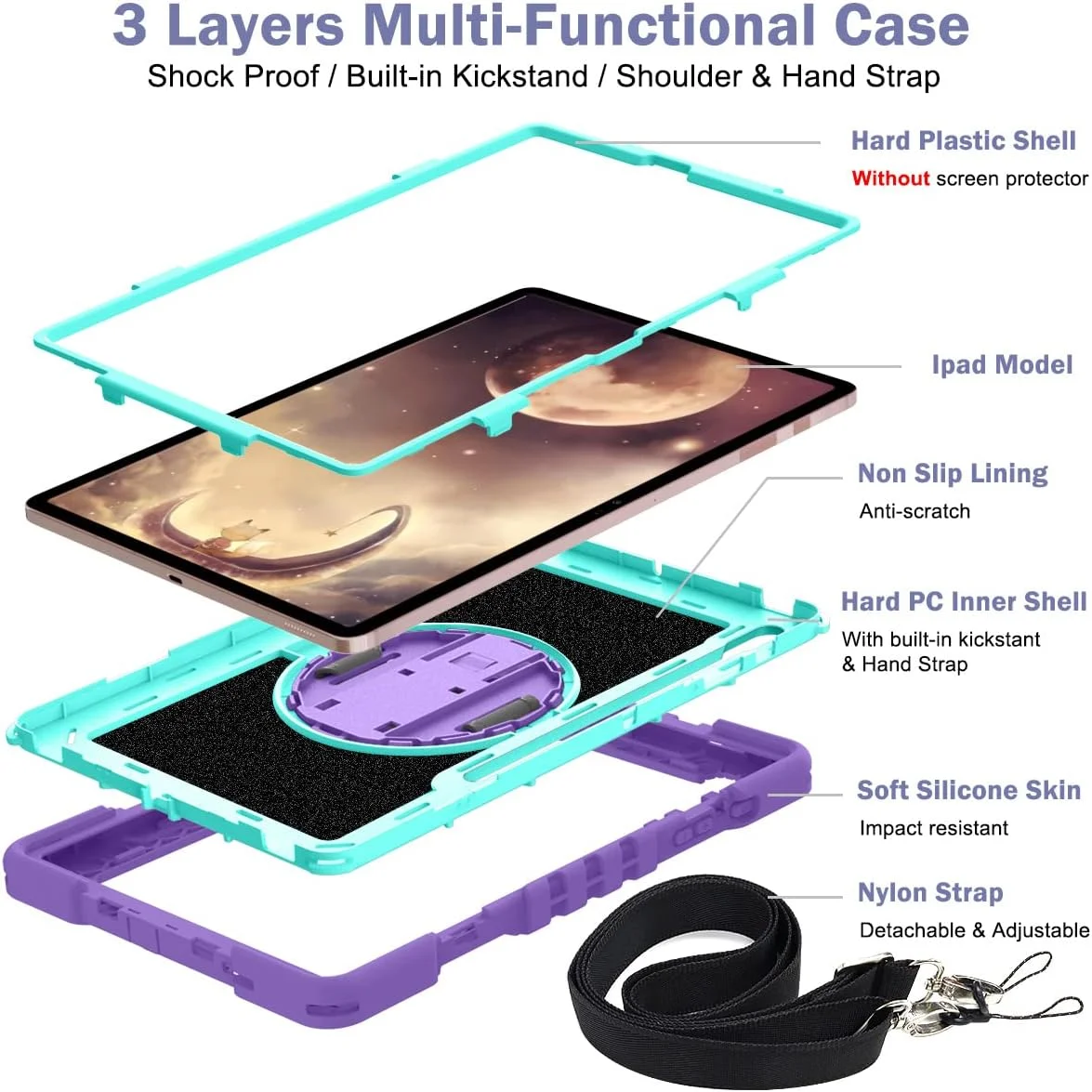 3 Layers Multi-Functional Case
Shock Proof / Built-in Kickstand / Shoulder & Hand Strap

Hard Plastic Shell
Without screen protector

Ipad Model

Non Slip Lining
Anti-scratch

Hard PC Inner Shell
With built-in kickstant & Hand Strap

Soft Silicone Skin
Impact resistant

Nylon Strap
Detachable & Adjustable