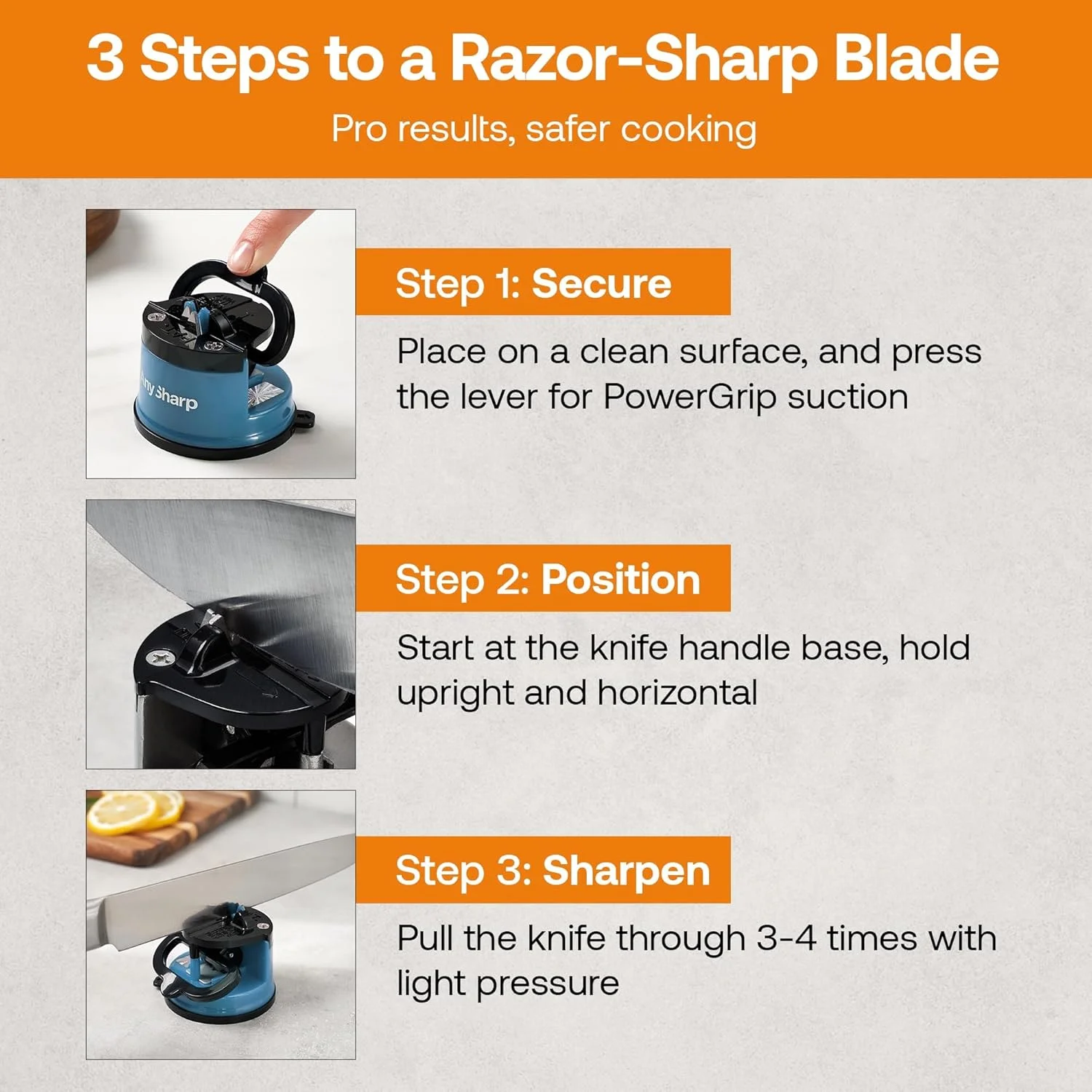 3 Steps to a Razor-Sharp Blade

Pro results, safer cooking

AnySharp

Step 1: Secure

Place on a clean surface, and press the lever for PowerGrip suction

Step 2: Position

Start at the knife handle base, hold upright and horizontal

Step 3: Sharpen

Pull the knife through 3-4 times with light pressure