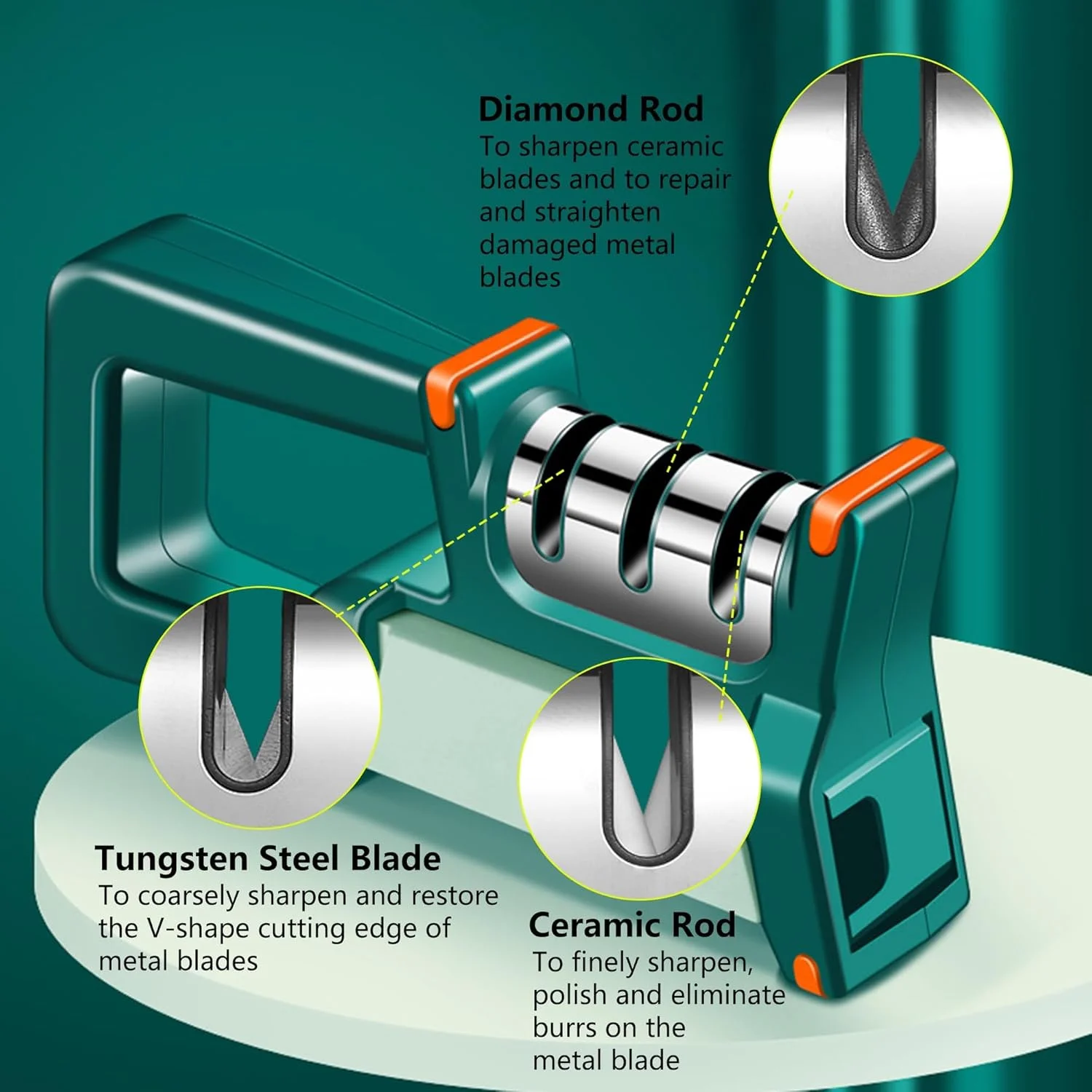 Diamond Rod
To sharpen ceramic blades and to repair and straighten damaged metal blades

Tungsten Steel Blade
To coarsely sharpen and restore the V-shape cutting edge of metal blades

Ceramic Rod
To finely sharpen, polish and eliminate burrs on the metal blade