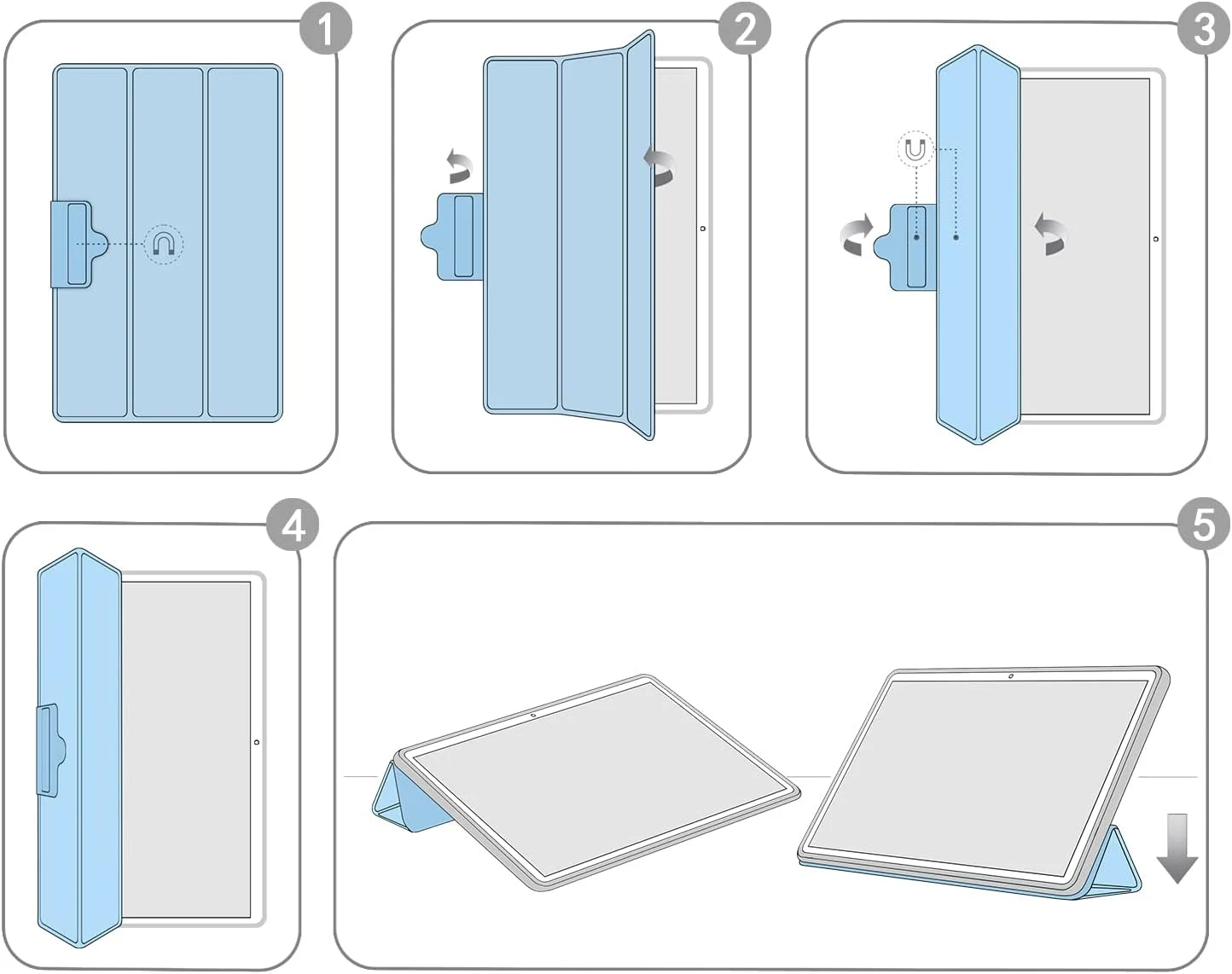 1

2

3

4

5