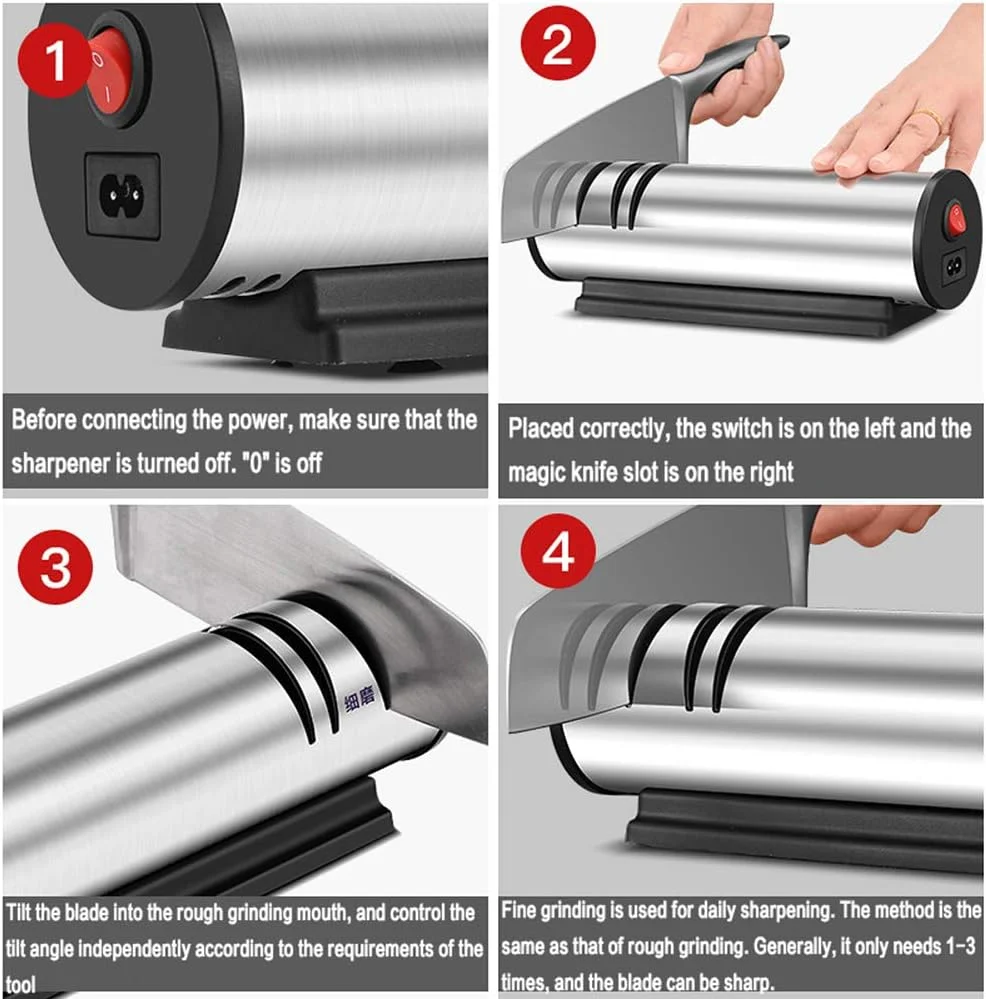 1

Before connecting the power, make sure that the sharpener is turned off. "0" is off

2

Placed correctly, the switch is on the left and the magic knife slot is on the right

3

细磨

Tilt the blade into the rough grinding mouth, and control the tilt angle independently according to the requirements of the tool

4

Fine grinding is used for daily sharpening. The method is the same as that of rough grinding. Generally, it only needs 1-3 times, and the blade can be sharp.