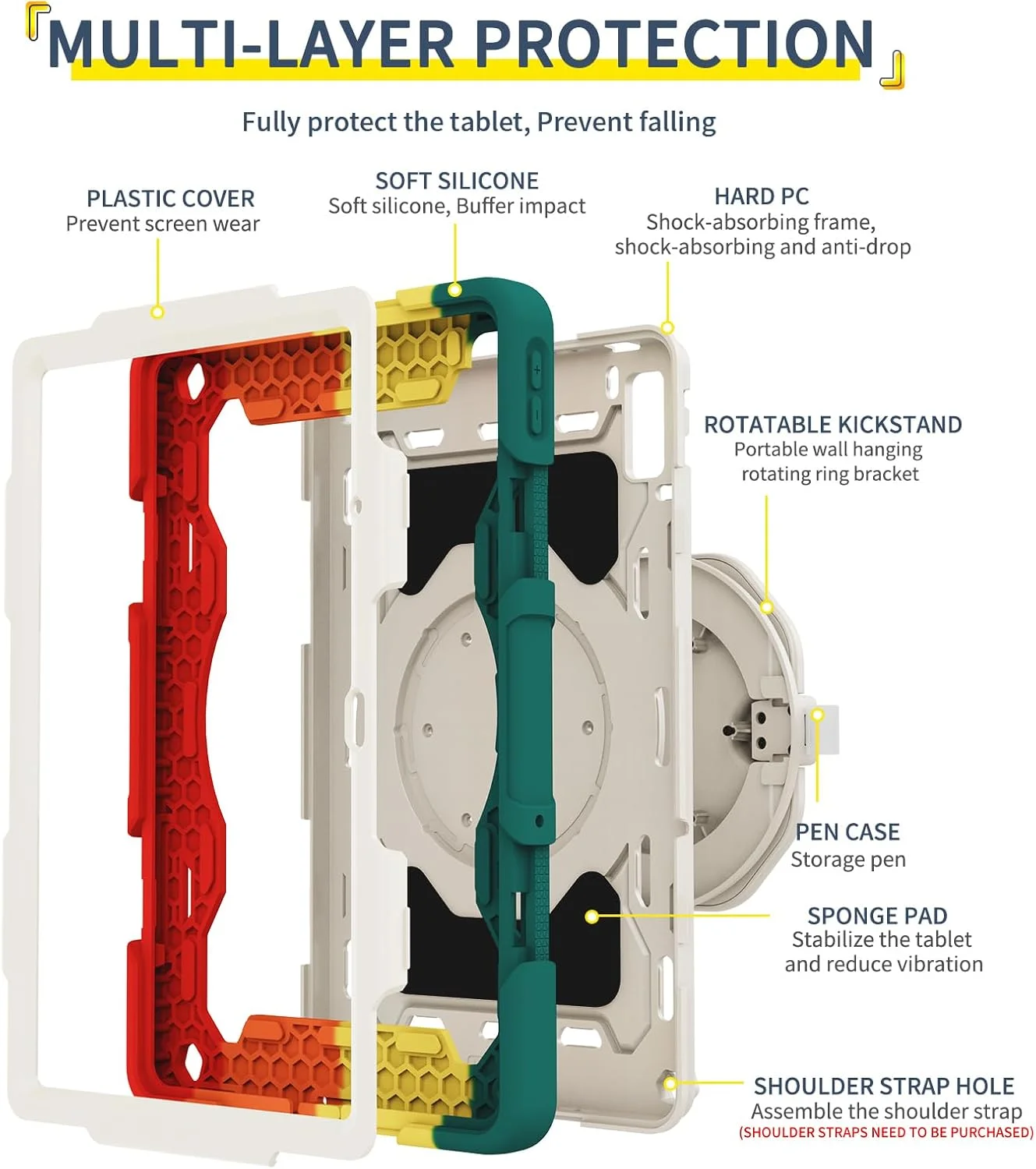 MULTI-LAYER PROTECTION

Fully protect the tablet, Prevent falling

PLASTIC COVER
Prevent screen wear

SOFT SILICONE
Soft silicone, Buffer impact

HARD PC
Shock-absorbing frame, shock-absorbing and anti-drop

ROTATABLE KICKSTAND
Portable wall hanging rotating ring bracket

PEN CASE
Storage pen

SPONGE PAD
Stabilize the tablet and reduce vibration

SHOULDER STRAP HOLE
Assemble the shoulder strap
(SHOULDER STRAPS NEED TO BE PURCHASED)