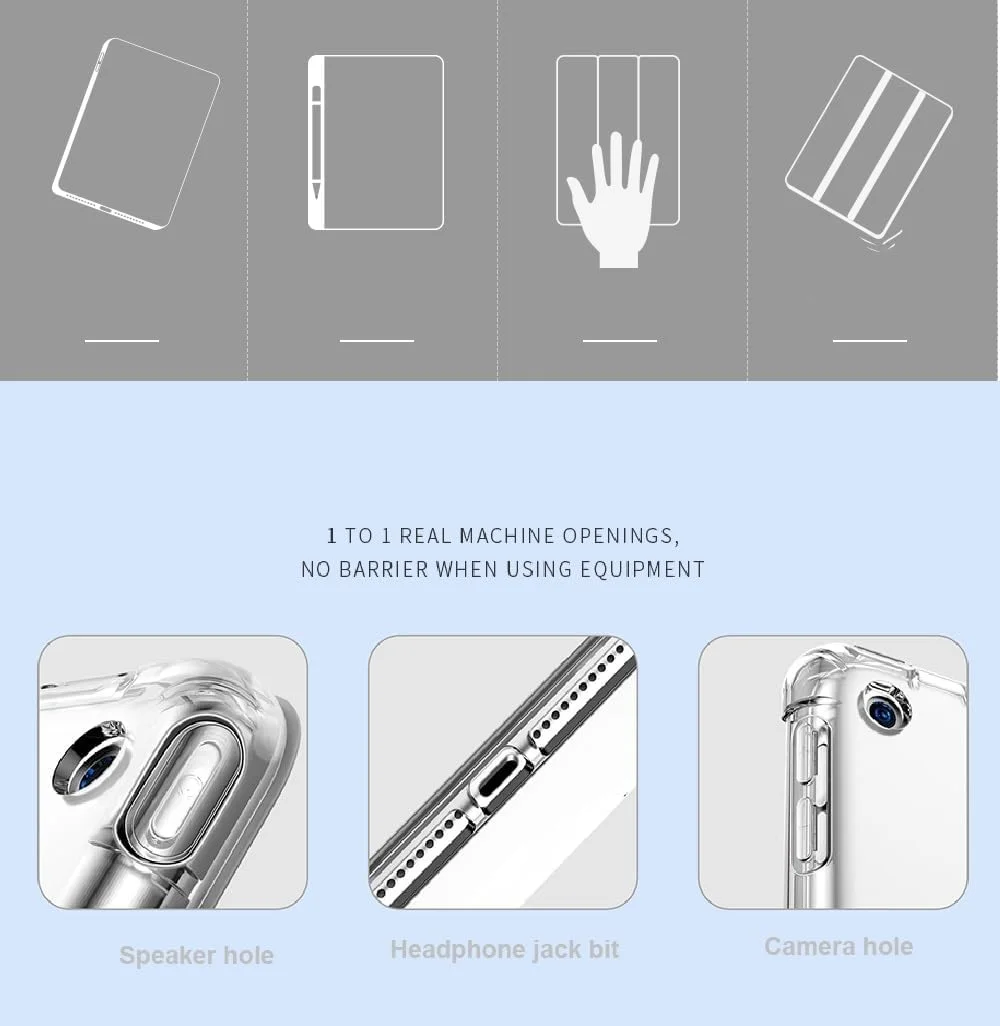 1 TO 1 REAL MACHINE OPENINGS,
NO BARRIER WHEN USING EQUIPMENT

Speaker hole

Headphone jack bit

Camera hole