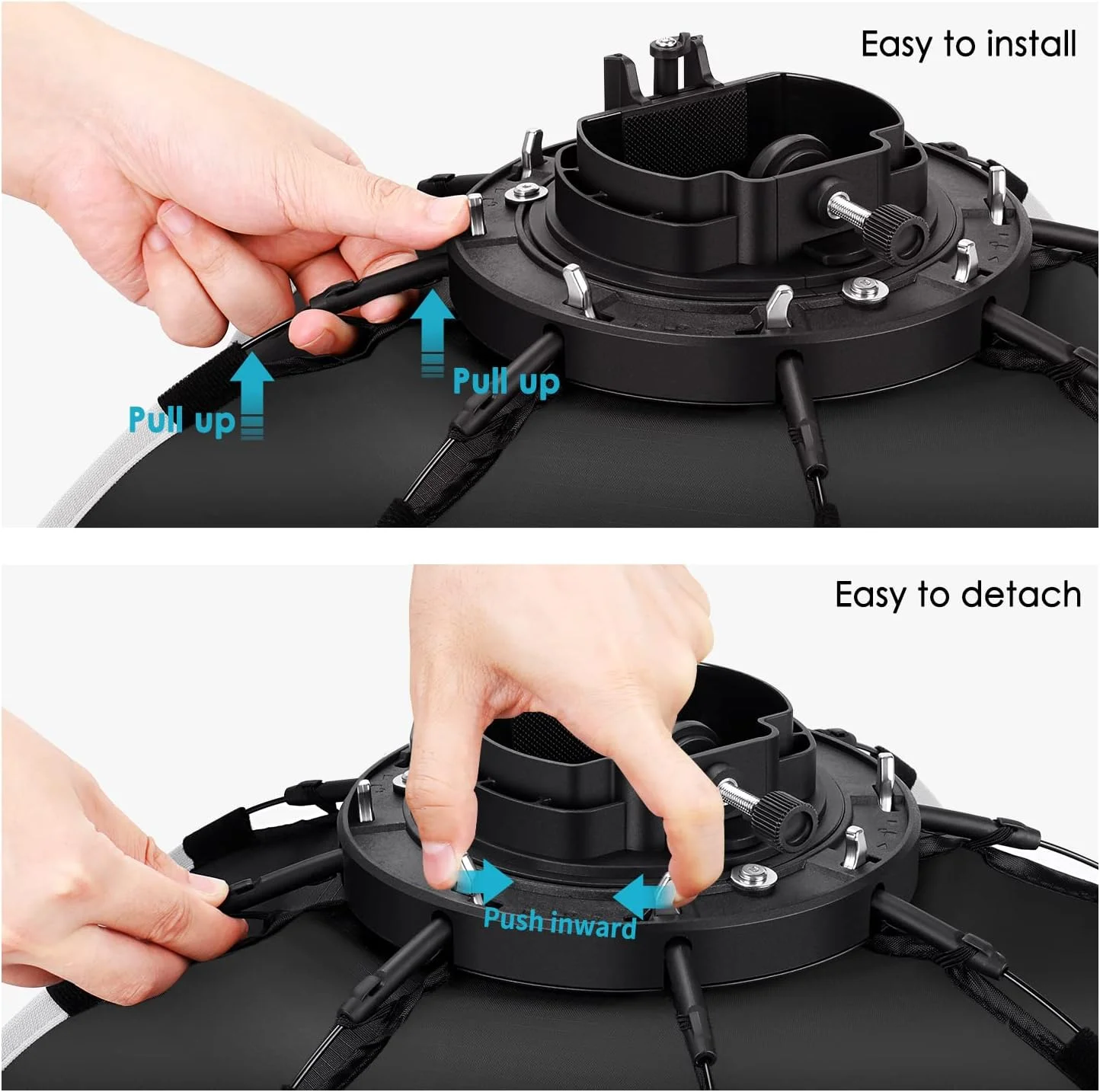 Easy to install

Pull up

Pull up

Easy to detach

Push inward