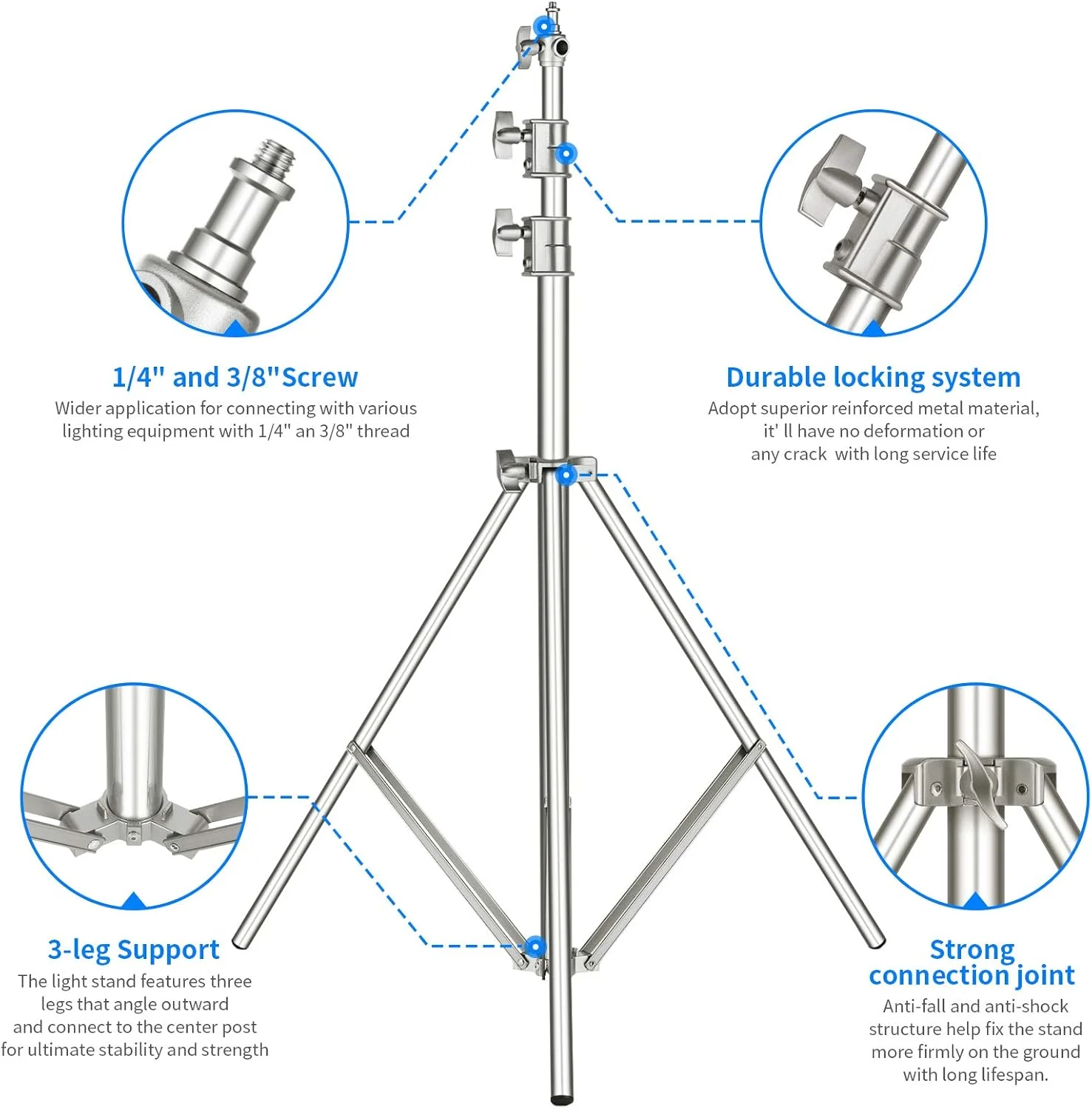 1/4" and 3/8"Screw

Wider application for connecting with various lighting equipment with 1/4" an 3/8" thread

Durable locking system

Adopt superior reinforced metal material, it' ll have no deformation or any crack with long service life

3-leg Support

The light stand features three legs that angle outward and connect to the center post for ultimate stability and strength

Strong connection joint

Anti-fall and anti-shock structure help fix the stand more firmly on the ground with long lifespan.