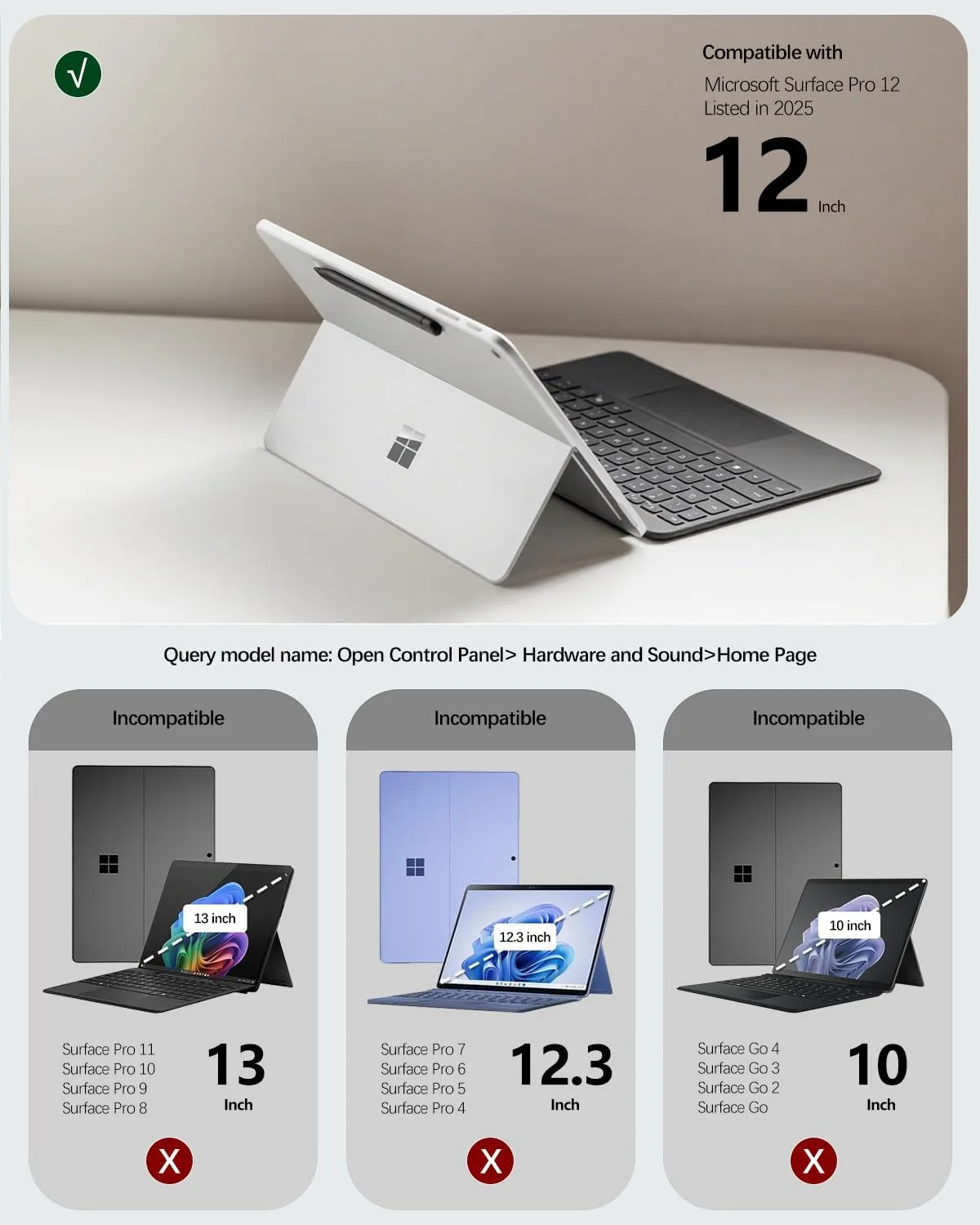 √

Compatible with

Microsoft Surface Pro 12
Listed in 2025

12 Inch

Query model name: Open Control Panel> Hardware and Sound>Home Page

Incompatible

13 inch

Surface Pro 11
Surface Pro 10
Surface Pro 9
Surface Pro 8

13
Inch

X

Incompatible

12.3 inch

Surface Pro 7
Surface Pro 6
Surface Pro 5
Surface Pro 4

12.3
Inch

X

Incompatible

10 inch

Surface Go 4
Surface Go 3
Surface Go 2
Surface Go

10
Inch

X