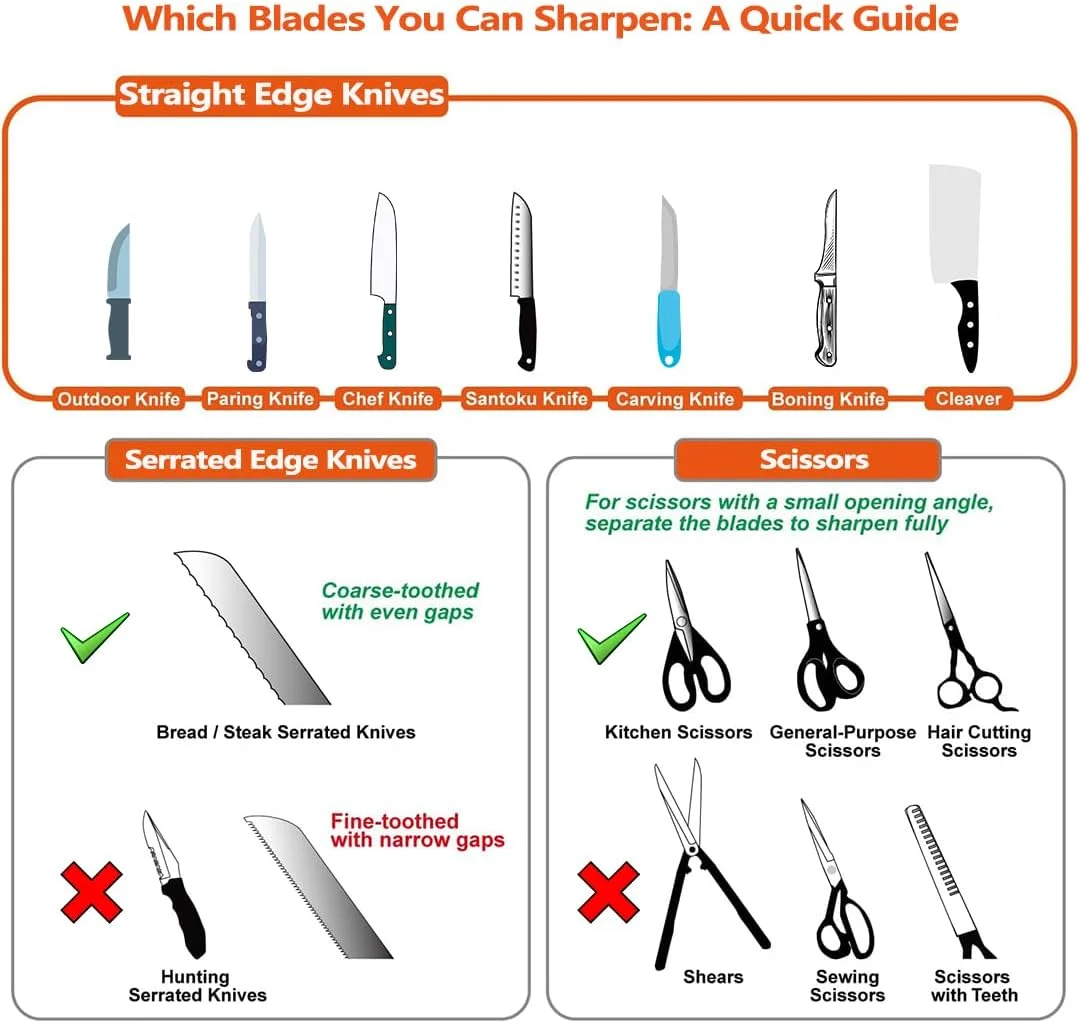 Which Blades You Can Sharpen: A Quick Guide

Straight Edge Knives

Outdoor Knife
Paring Knife
Chef Knife
Santoku Knife
Carving Knife
Boning Knife
Cleaver

Serrated Edge Knives

Coarse-toothed with even gaps

Bread / Steak Serrated Knives

Fine-toothed with narrow gaps

Hunting Serrated Knives

Scissors

For scissors with a small opening angle, separate the blades to sharpen fully

Kitchen Scissors
General-Purpose Scissors
Hair Cutting Scissors

Shears
Sewing Scissors
Scissors with Teeth